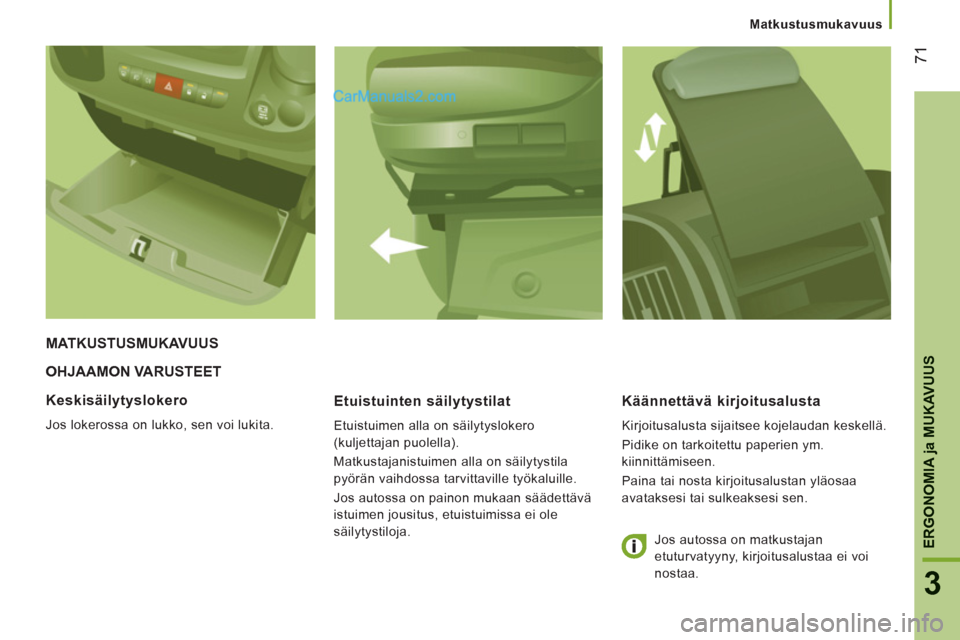 Matkustusmukavuus

71

CarManuals2.com

MATKUSTUSMUKAVUUS

OHJAAMON VARUSTEET

Keskisäilytyslokero

Jos lokerossa on lukko, sen voi lukita.

Etuistuinten säilytystilat

Etuistuimen alla on säilytyslokero (kuljettajan puolella).

Matkustajanistuimen alla on säilytystila pyörän vaihdossa tarvittaville työkaluille.

Jos autossa on painon mukaan säädettävä istuimen jousitus, etuistuimissa ei ole säilytystiloja.

Käännettävä kirjoitusalusta

Kirjoitusalusta sijaitsee kojelaudan keskellä.

Pidike on tarkoitettu paperien ym. kiinnittämiseen.

Paina tai nosta kirjoitusalustan yläosaa avataksesi tai sulkeaksesi sen.

Jos autossa on matkustajan etuturvatyyny, kirjoitusalustaa ei voi nostaa.

ERGONOMIA ja MUKAVUUS

3

carmanualsonline.info