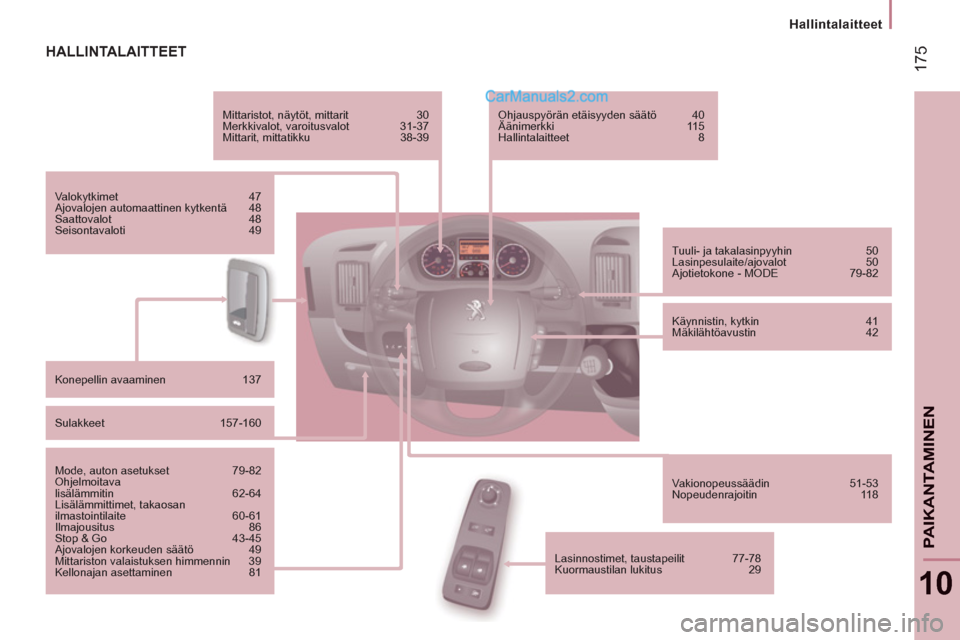 Hallintalaitteet

175

HALLINTALAITTEET

CarManuals2.com

Mittaristot, näytöt, mittarit 30
Merkkivalot, varoitusvalot 31-37
Mittarit, mittatikku 38-39

Ohjauspyörän etäisyyden säätö 40
Äänimerkki 115
Hallintalaitteet 8

Valokytkimet 47
Ajovalojen automaattinen kytkentä 48
Saattovalot 48
Seisontavaloti 49

Tuuli- ja takalasinpyyhin 50
Lasinpesulaite/ajovalot 50
Ajotietokone - MODE 79-82

Käynnistin, kytkin 41
Mäkilähtöavustin 42

Konepellin avaaminen 137

Sulakkeet 157-160

Mode, auton asetukset 79-82
Ohjelmoitava lisälämmitin 62-64
Lisälämmittimet, takaosan ilmastointilaite 60-61
Ilmajousitus 86
Stop & Go 43-45
Ajovalojen korkeuden säätö 49
Mittariston valaistuksen himmennin 39
Kellonajan asettaminen 81

Vakionopeussäädin 51-53
Nopeudenrajoitin 118

Lasinnostimet, taustapeilit 77-78
Kuormaustilan lukitus 29

PAIKANTAMINEN

10

carmanualsonline.info