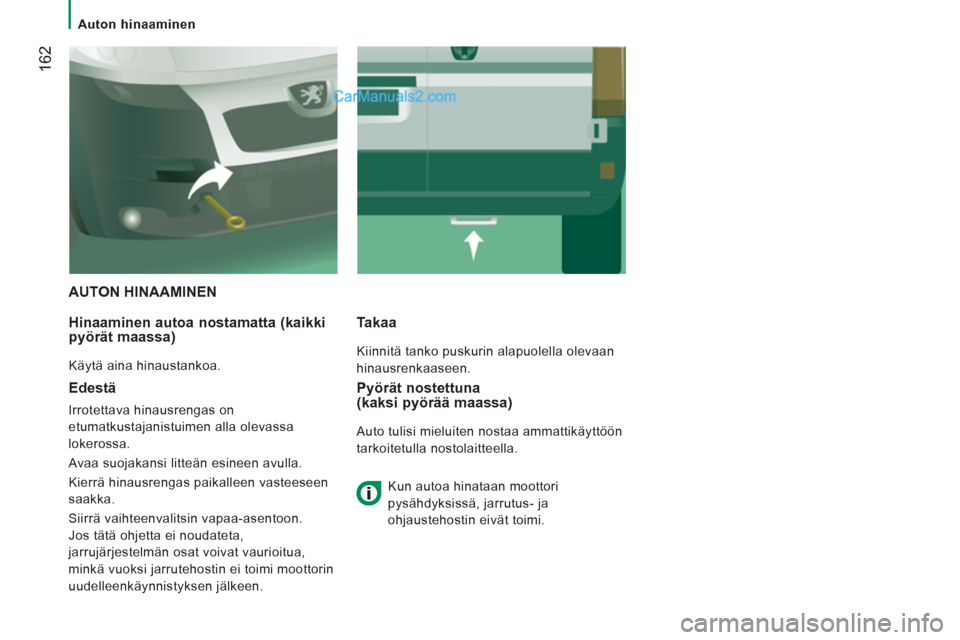 Auton hinaaminen

162

CarManuals2.com

AUTON HINAAMINEN

Hinaaminen autoa nostamatta (kaikki pyörät maassa)

Käytä aina hinaustankoa.

Edestä

Irrotettava hinausrengas on etumatkustajanistuimen alla olevassa lokerossa.

Avaa suojakansi litteän esineen avulla.

Kierrä hinausrengas paikalleen vasteeseen saakka.

Siirrä vaihteenvalitsin vapaa-asentoon.
Jos tätä ohjetta ei noudateta, jarrujärjestelmän osat voivat vaurioitua, minkä vuoksi jarrutehostin ei toimi moottorin uudelleenkäynnistyksen jälkeen.

Takaa

Kiinnitä tanko puskurin alapuolella olevaan hinausrenkaaseen.

Pyörät nostettuna
(kaksi pyörää maassa)

Auto tulisi mieluiten nostaa ammattikäyttöön tarkoitetulla nostolaitteella.

Kun autoa hinataan moottori pysähdyksissä, jarrutus- ja ohjaustehostin eivät toimi.

carmanualsonline.info