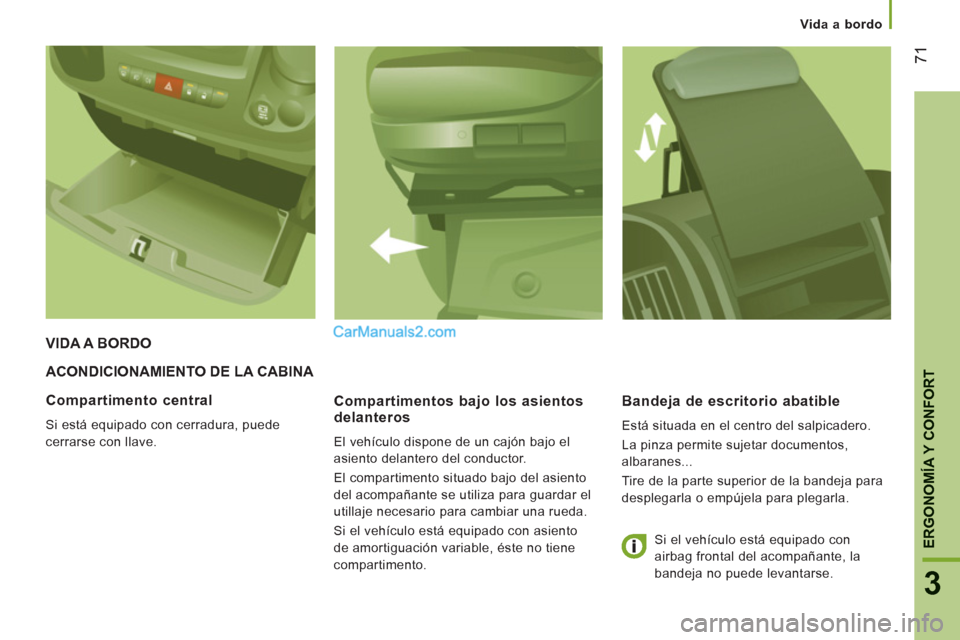 Vida a bordo

71

ERGONOMÍA Y CONFORT

3

CarManuals2.com

VIDA A BORDO

ACONDICIONAMIENTO DE LA CABINA

Compartimento central

Si está equipado con cerradura, puede cerrarse con llave.

Compartimentos bajo los asientos delanteros

El vehículo dispone de un cajón bajo el asiento delantero del conductor.

El compartimento situado bajo del asiento del acompañante se utiliza para guardar el utillaje necesario para cambiar una rueda.

Si el vehículo está equipado con asiento de amortiguación variable, éste no tiene compartimento.

Bandeja de escritorio abatible

Está situada en el centro del salpicadero.

La pinza permite sujetar documentos, albaranes...

Tire de la parte superior de la bandeja para desplegarla o empújela para plegarla.

Si el vehículo está equipado con airbag frontal del acompañante, la bandeja no puede levantarse.

carmanualsonline.info