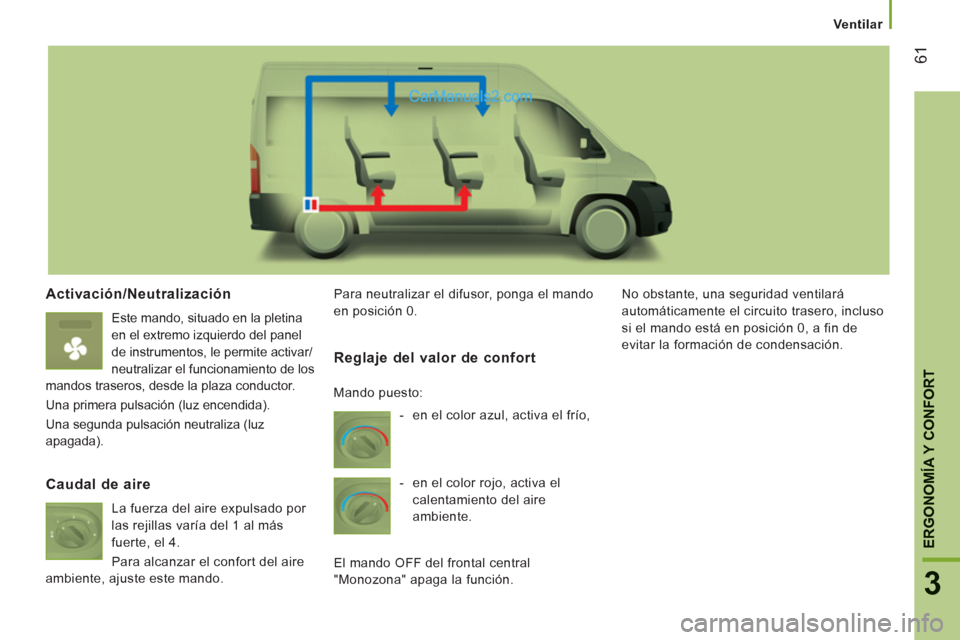 Ventilar

61

CarManuals2.com

Activación/Neutralización

Este mando, situado en la pletina en el extremo izquierdo del panel de instrumentos, le permite activar/neutralizar el funcionamiento de los mandos traseros, desde la plaza conductor.

Una primera pulsación (luz encendida).

Una segunda pulsación neutraliza (luz apagada).

Caudal de aire

La fuerza del aire expulsado por las rejillas varía del 1 al más fuerte, el 4.

Para alcanzar el confort del aire ambiente, ajuste este mando.

Para neutralizar el difusor, ponga el mando en posición 0.

Reglaje del valor de confort

Mando puesto:

- en el color azul, activa el frío,

- en el color rojo, activa el calentamiento del aire ambiente.

El mando OFF del frontal central "Monozona" apaga la función.

No obstante, una seguridad ventilará automáticamente el circuito trasero, incluso si el mando está en posición 0, a fin de evitar la formación de condensación.

ERGONOMÍA Y CONFORT

3

carmanualsonline.info