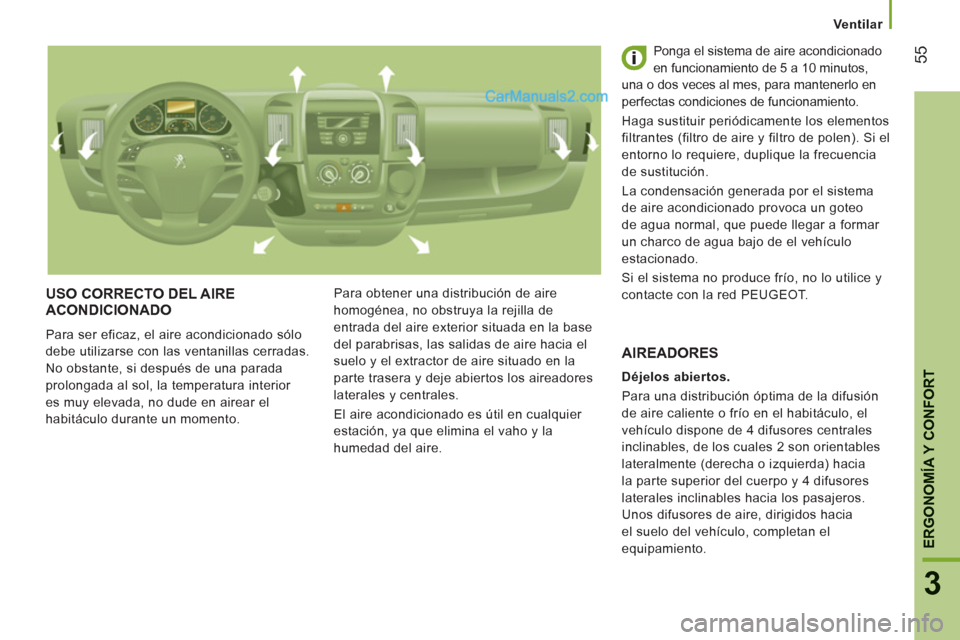 Ventilar

55

CarManuals2.com

USO CORRECTO DEL AIRE ACONDICIONADO

Para ser eficaz, el aire acondicionado sólo debe utilizarse con las ventanillas cerradas. No obstante, si después de una parada prolongada al sol, la temperatura interior es muy elevada, no dude en airear el habitáculo durante un momento.

Para obtener una distribución de aire homogénea, no obstruya la rejilla de entrada del aire exterior situada en la base del parabrisas, las salidas de aire hacia el suelo y el extractor de aire situado en la parte trasera y deje abiertos los aireadores laterales y centrales.

El aire acondicionado es útil en cualquier estación, ya que elimina el vaho y la humedad del aire.

Ponga el sistema de aire acondicionado en funcionamiento de 5 a 10 minutos, una o dos veces al mes, para mantenerlo en perfectas condiciones de funcionamiento.

Haga sustituir periódicamente los elementos filtrantes (filtro de aire y filtro de polen). Si el entorno lo requiere, duplique la frecuencia de sustitución.

La condensación generada por el sistema de aire acondicionado provoca un goteo de agua normal, que puede llegar a formar un charco de agua bajo de el vehículo estacionado.

Si el sistema no produce frío, no lo utilice y contacte con la red PEUGEOT.

AIREADORES

Déjelos abiertos.

Para una distribución óptima de la difusión de aire caliente o frío en el habitáculo, el vehículo dispone de 4 difusores centrales inclinables, de los cuales 2 son orientables lateralmente (derecha o izquierda) hacia la parte superior del cuerpo y 4 difusores laterales inclinables hacia los pasajeros. Unos difusores de aire, dirigidos hacia el suelo del vehículo, completan el equipamiento.

ERGONOMÍA Y CONFORT

3

carmanualsonline.info