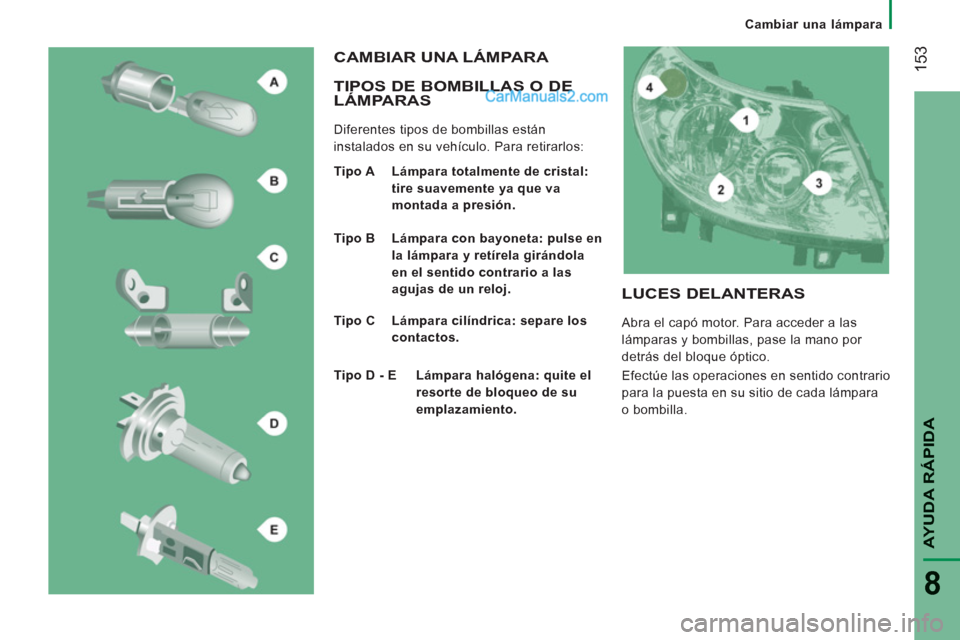 Cambiar una lámpara

153

A

B

C

D

E

CAMBIAR UNA LÁMPARA

TIPOS DE BOMBILLAS O DE LÁMPARAS

CarManuals2.com

Diferentes tipos de bombillas están instalados en su vehículo. Para retirarlos:

Tipo A Lámpara totalmente de cristal: tire suavemente ya que va montada a presión.

Tipo B Lámpara con bayoneta: pulse en la lámpara y retírela girándola en el sentido contrario a las agujas de un reloj.

Tipo C Lámpara cilíndrica: separe los contactos.

Tipo D - E Lámpara halógena: quite el resorte de bloqueo de su emplazamiento.

4

1

2

3

LUCES DELANTERAS

Abra el capó motor. Para acceder a las lámparas y bombillas, pase la mano por detrás del bloque óptico.

Efectúe las operaciones en sentido contrario para la puesta en su sitio de cada lámpara o bombilla.

AYUDA RÁPIDA

8

carmanualsonline.info