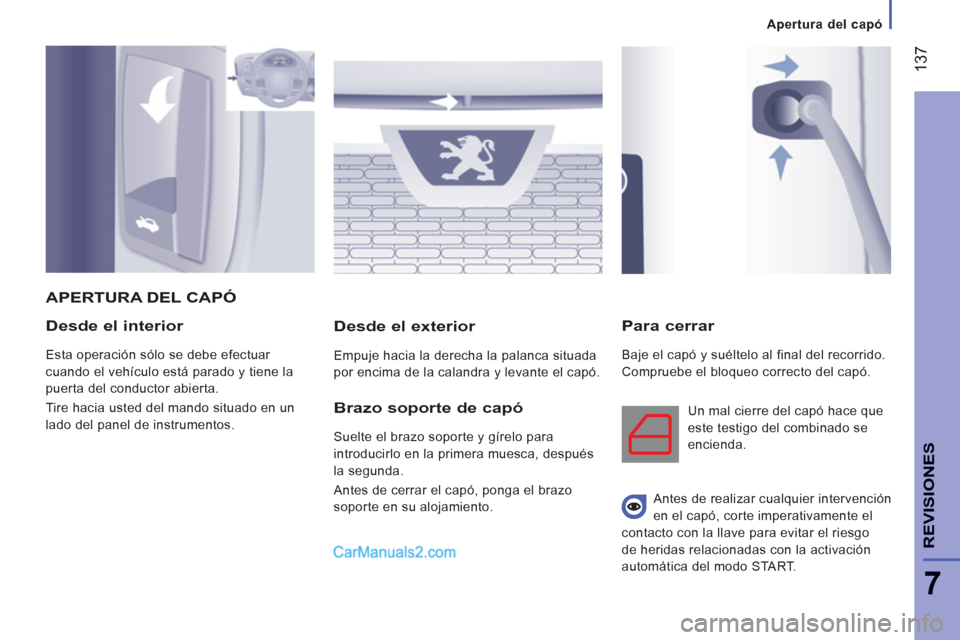 Apertura del capó

137

APERTURA DEL CAPÓ

Desde el interior

Esta operación sólo se debe efectuar cuando el vehículo está parado y tiene la puerta del conductor abierta.

Tire hacia usted del mando situado en un lado del panel de instrumentos.

Desde el exterior

Empuje hacia la derecha la palanca situada por encima de la calandra y levante el capó.

Brazo soporte de capó

Suelte el brazo soporte y gírelo para introducirlo en la primera muesca, después la segunda.

Antes de cerrar el capó, ponga el brazo soporte en su alojamiento.

CarManuals2.com

Para cerrar

Baje el capó y suéltelo al final del recorrido. Compruebe el bloqueo correcto del capó.

Un mal cierre del capó hace que este testigo del combinado se encienda.

Antes de realizar cualquier intervención en el capó, corte imperativamente el contacto con la llave para evitar el riesgo de heridas relacionadas con la activación automática del modo START.

REVISIONES

7

carmanualsonline.info