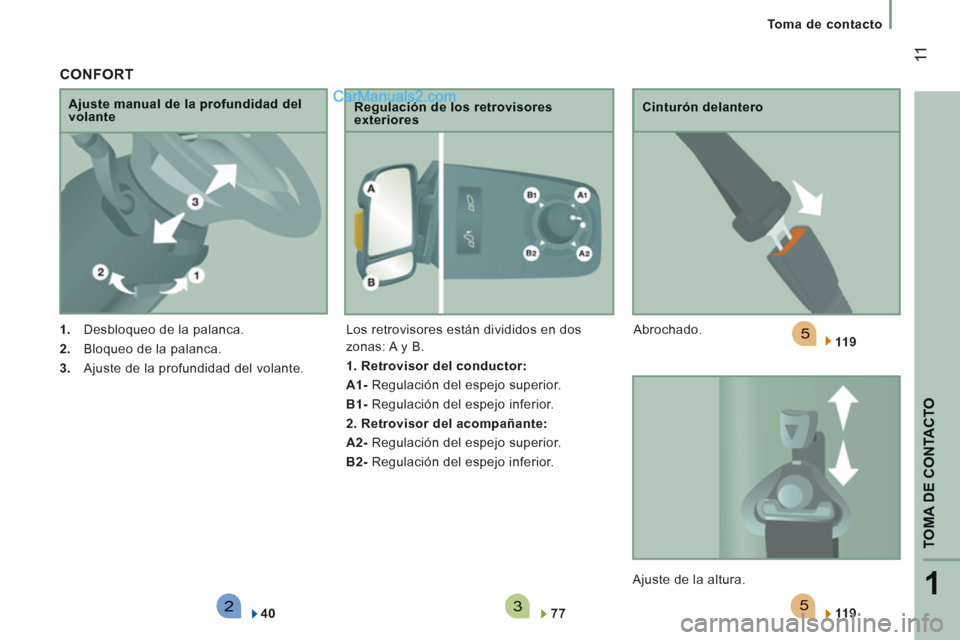 Toma de contacto

11

CONFORT

Ajuste manual de la profundidad del volante

3
2
1

1. Desbloqueo de la palanca.
2. Bloqueo de la palanca.
3. Ajuste de la profundidad del volante.

2 40

CarManuals2.com

Regulación de los retrovisores exteriores

A
B
B1 A1
B2 A2

Los retrovisores están divididos en dos zonas: A y B.

1. Retrovisor del conductor:

A1- Regulación del espejo superior.

B1- Regulación del espejo inferior.

2. Retrovisor del acompañante:

A2- Regulación del espejo superior.

B2- Regulación del espejo inferior.

3 77

Cinturón delantero

Abrochado.

5 119

Ajuste de la altura.

5 119

TOMA DE CONTACTO

1

carmanualsonline.info