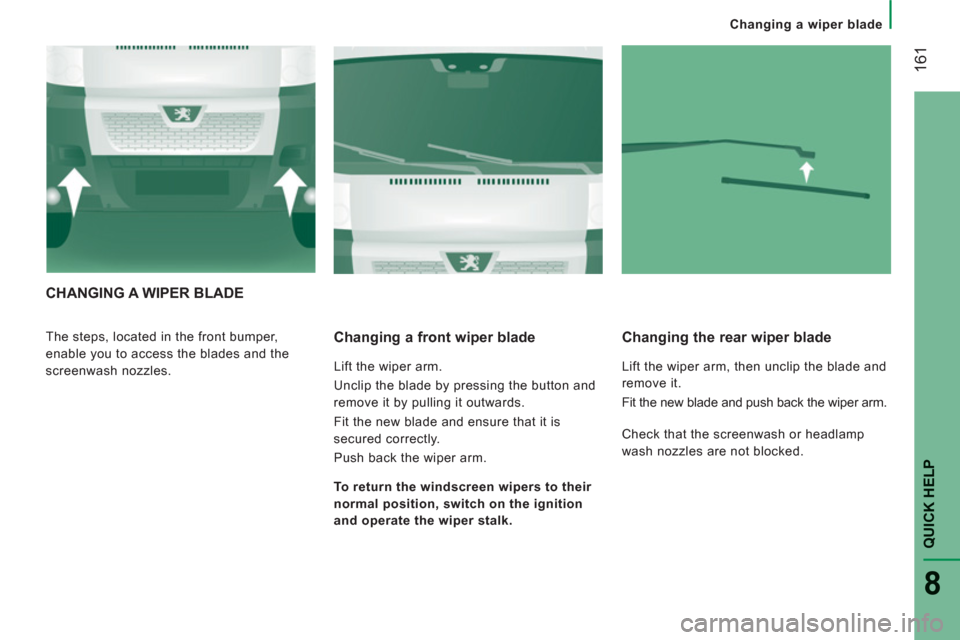 Changing a wiper blade

161

CHANGING A WIPER BLADE

The steps, located in the front bumper, enable you to access the blades and the screenwash nozzles.

Changing a front wiper blade

Lift the wiper arm.

Unclip the blade by pressing the button and remove it by pulling it outwards.

Fit the new blade and ensure that it is secured correctly.

Push back the wiper arm.

To return the windscreen wipers to their normal position, switch on the ignition and operate the wiper stalk.

Changing the rear wiper blade

Lift the wiper arm, then unclip the blade and remove it.

Fit the new blade and push back the wiper arm.

Check that the screenwash or headlamp wash nozzles are not blocked.

QUICK HELP

8

carmanualsonline.info