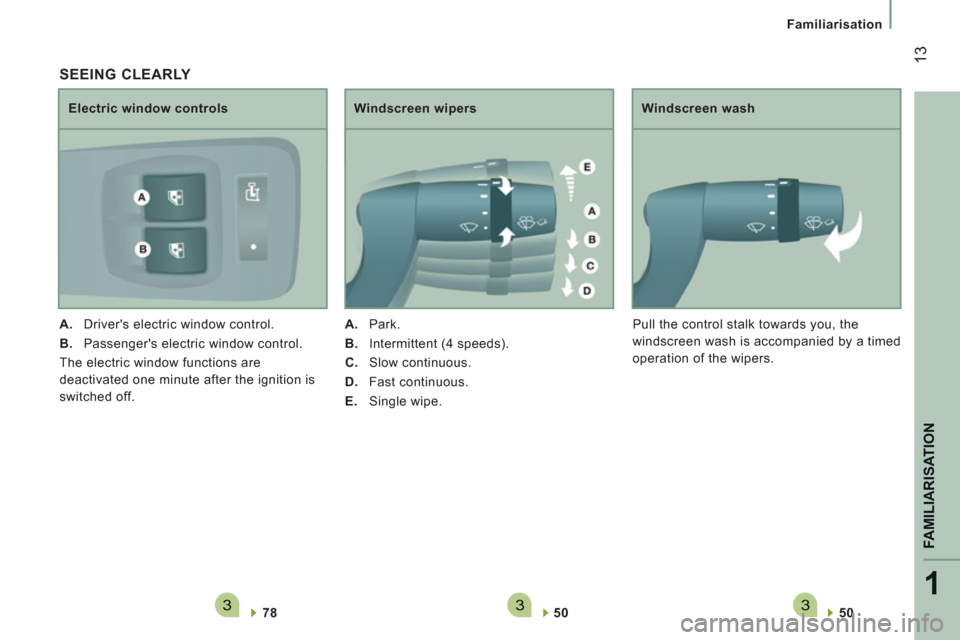 Familiarisation

13

SEEING CLEARLY

Electric window controls

A

B

A. Driver's electric window control.

B. Passenger's electric window control.

The electric window functions are deactivated one minute after the ignition is switched off.

3 78

Windscreen wipers

E

A

B

C

D

A. Park.

B. Intermittent (4 speeds).

C. Slow continuous.

D. Fast continuous.

E. Single wipe.

3 50

Windscreen wash

Pull the control stalk towards you, the windscreen wash is accompanied by a timed operation of the wipers.

3 50

FAMILIARISATION

1

carmanualsonline.info