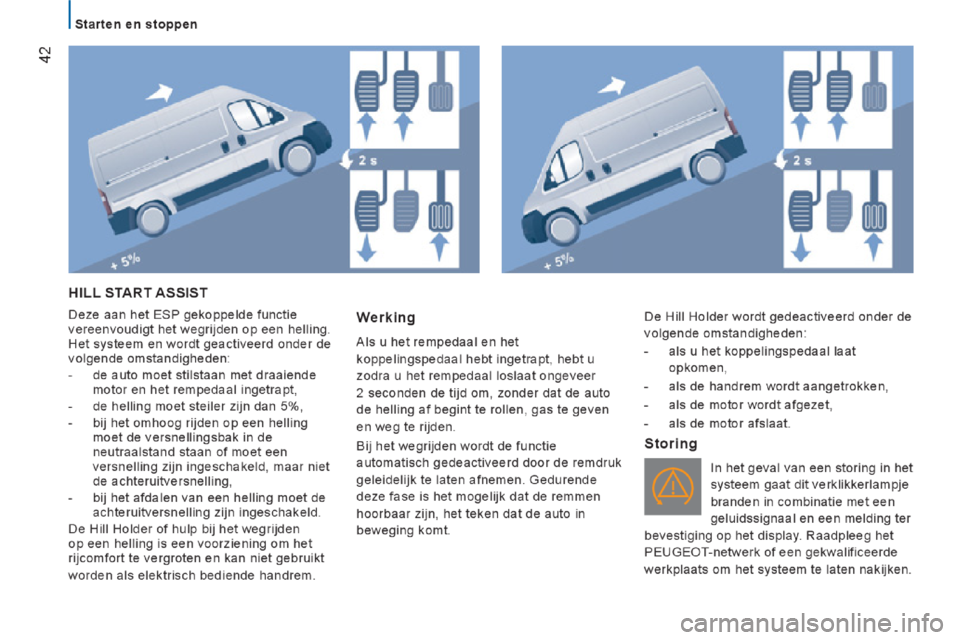 42

Starten en stoppen

2 s

+ 5%

2 s

+ 5%

HILL START ASSIST

Deze aan het ESP gekoppelde functie vereenvoudigt het wegrijden op een helling. Het systeem en wordt geactiveerd onder de volgende omstandigheden:

- de auto moet stilstaan met draaiende motor en het rempedaal ingetrapt,
- de helling moet steiler zijn dan 5%,
- bij het omhoog rijden op een helling moet de versnellingsbak in de neutraalstand staan of moet een versnelling zijn ingeschakeld, maar niet de achteruitversnelling,
- bij het afdalen van een helling moet de achteruitversnelling zijn ingeschakeld.

De Hill Holder of hulp bij het wegrijden op een helling is een voorziening om het rijcomfort te vergroten en kan niet gebruikt worden als elektrisch bediende handrem.

Werking

Als u het rempedaal en het koppelingspedaal hebt ingetrapt, hebt u zodra u het rempedaal loslaat ongeveer 2 seconden de tijd om, zonder dat de auto de helling af begint te rollen, gas te geven en weg te rijden.

Bij het wegrijden wordt de functie automatisch gedeactiveerd door de remdruk geleidelijk te laten afnemen. Gedurende deze fase is het mogelijk dat de remmen hoorbaar zijn, het teken dat de auto in beweging komt.

De Hill Holder wordt gedeactiveerd onder de volgende omstandigheden:

- als u het koppelingspedaal laat opkomen,
- als de handrem wordt aangetrokken,
- als de motor wordt afgezet,
- als de motor afslaat.

Storing

In het geval van een storing in het systeem gaat dit verklikkerlampje branden in combinatie met een geluidssignaal en een melding ter bevestiging op het display. Raadpleeg het PEUGEOT-netwerk of een gekwalificeerde werkplaats om het systeem te laten nakijken.

carmanualsonline.info