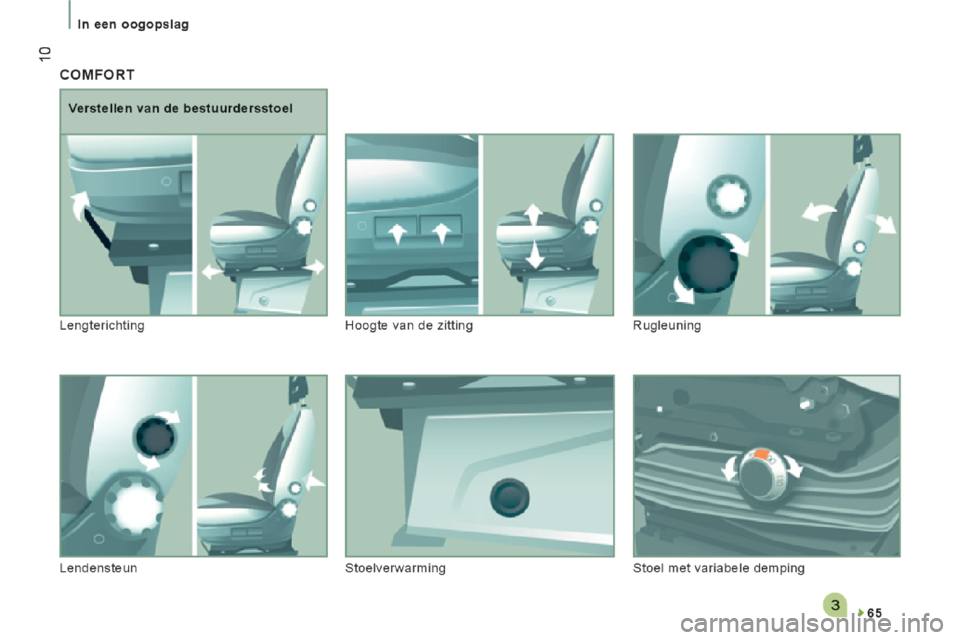 In een oogopslag

10

COMFORT

Verstellen van de bestuurdersstoel

Lengterichting

Hoogte van de zitting

Rugleuning

Lendensteun

Stoelverwarming

Stoel met variabele demping

3

65

carmanualsonline.info