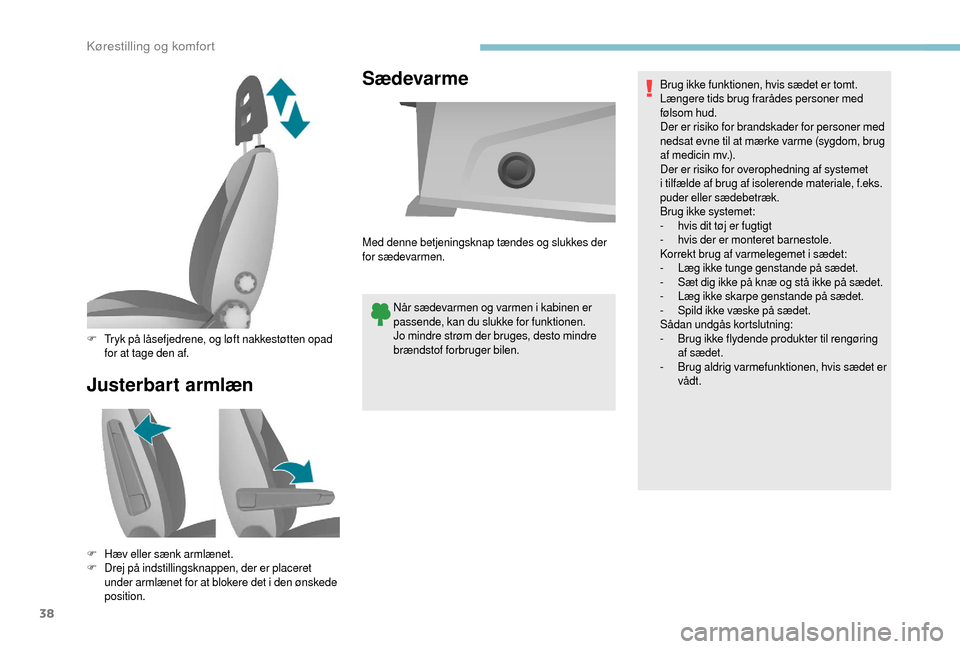 Kørestilling og komfort

F Tryk på låsefjedrene, og løft nakkestøtten opad for at tage den af.

Justerbart armlæn

F Hæv eller sænk armlænet.
F Drej på indstillingsknappen, der er placeret under armlænet for at blokere det i den ønskede position.

Sædevarme

Med denne betjeningsknap tændes og slukkes der for sædevarmen.

Når sædevarmen og varmen i kabinen er passende, kan du slukke for funktionen.
Jo mindre strøm der bruges, desto mindre brændstof forbruger bilen.

Brug ikke funktionen, hvis sædet er tomt.
Længere tids brug frarådes personer med følsom hud.
Der er risiko for brandskader for personer med nedsat evne til at mærke varme (sygdom, brug af medicin mv.).
Der er risiko for overophedning af systemet i tilfælde af brug af isolerende materiale, f.eks. puder eller sædebetræk.
Brug ikke systemet:
- hvis dit tøj er fugtigt
- hvis der er monteret barnestole.
Korrekt brug af varmelegemet i sædet:
- Læg ikke tunge genstande på sædet.
- Sæt dig ikke på knæ og stå ikke på sædet.
- Læg ikke skarpe genstande på sædet.
- Spild ikke væske på sædet.
Sådan undgås kortslutning:
- Brug ikke flydende produkter til rengøring af sædet.
- Brug aldrig varmefunktionen, hvis sædet er vådt.

38

carmanualsonline.info