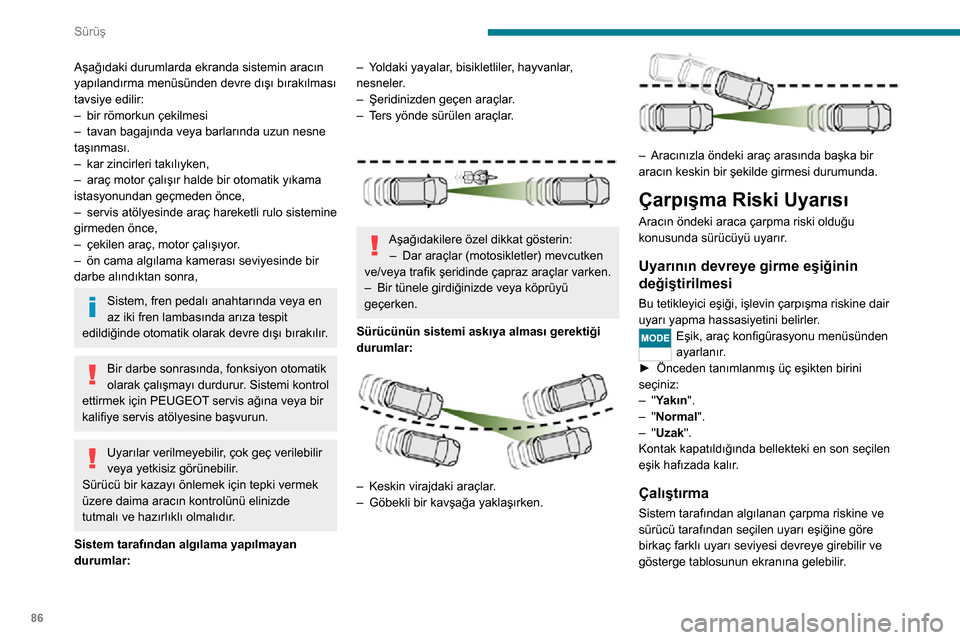 Sürüş

Aşağıdaki durumlarda ekranda sistemin aracın yapılandırma menüsünden devre dışı bırakılması tavsiye edilir:
– bir römorkun çekilmesi
– tavan bagajında veya barlarında uzun nesne taşınması.
– kar zincirleri takılıyken,
– araç motor çalışır halde bir otomatik yıkama istasyonundan geçmeden önce,
– servis atölyesinde araç hareketli rulo sistemine girmeden önce,
– çekilen araç, motor çalışıyor.
– ön cama algılama kamerası seviyesinde bir darbe alındıktan sonra,

Sistem, fren pedalı anahtarında veya en az iki fren lambasında arıza tespit edildiğinde otomatik olarak devre dışı bırakılır.

Bir darbe sonrasında, fonksiyon otomatik olarak çalışmayı durdurur. Sistemi kontrol ettirmek için PEUGEOT servis ağına veya bir kalifiye servis atölyesine başvurun.

Uyarılar verilmeyebilir, çok geç verilebilir veya yetkisiz görünebilir.
Sürücü bir kazayı önlemek için tepki vermek üzere daima aracın kontrolünü elinizde tutmalı ve hazırlıklı olmalıdır.

Sistem tarafından algılama yapılmayan durumlar:

– Yoldaki yayalar, bisikletliler, hayvanlar, nesneler.
– Şeridinizden geçen araçlar.
– Ters yönde sürülen araçlar.

Aşağıdakilere özel dikkat gösterin:
– Dar araçlar (motosikletler) mevcutken ve/veya trafik şeridinde çapraz araçlar varken.
– Bir tünele girdiğinizde veya köprüyü geçerken.

Sürücünün sistemi askıya alması gerektiği durumlar:

– Keskin virajdaki araçlar.
– Göbekli bir kavşağa yaklaşırken.

– Aracınızla öndeki araç arasında başka bir aracın keskin bir şekilde girmesi durumunda.

Çarpışma Riski Uyarısı
Aracın öndeki araca çarpma riski olduğu konusunda sürücüyü uyarır.

Uyarının devreye girme eşiğinin değiştirilmesi
Bu tetikleyici eşiği, işlevin çarpışma riskine dair uyarı yapma hassasiyetini belirler.
MODE Eşik, araç konfigürasyonu menüsünden ayarlanır.
► Önceden tanımlanmış üç eşikten birini seçiniz:
– "Yakın".
– "Normal".
– "Uzak".
Kontak kapatıldığında bellekteki en son seçilen eşik hafızada kalır.

Çalıştırma
Sistem tarafından algılanan çarpma riskine ve sürücü tarafından seçilen uyarı eşiğine göre birkaç farklı uyarı seviyesi devreye girebilir ve gösterge tablosunun ekranına gelebilir.

86

carmanualsonline.info