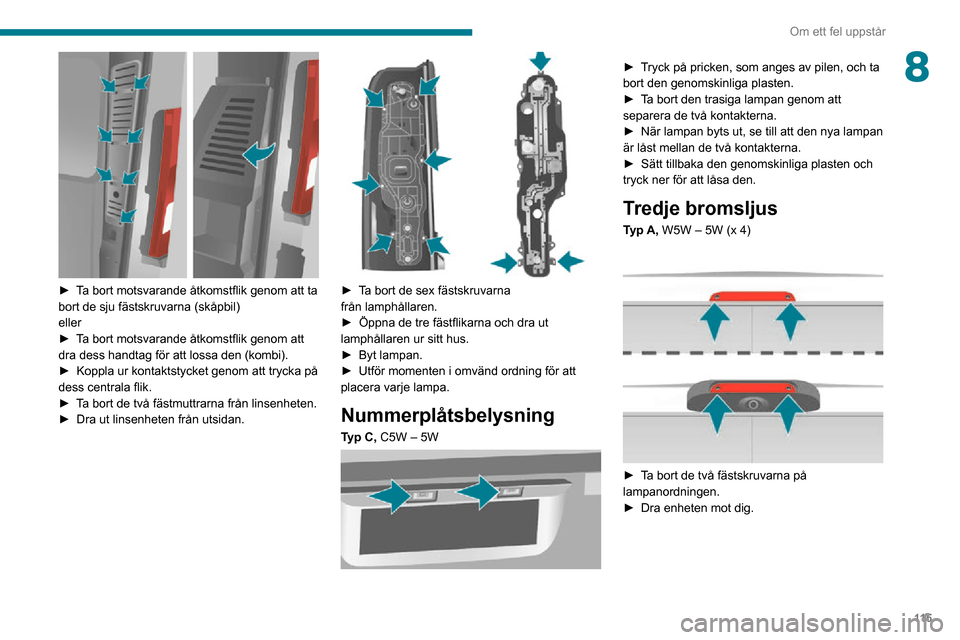 Om ett fel uppstår

8

► Ta bort motsvarande åtkomstflik genom att ta bort de sju fästskruvarna (skåpbil)
eller
► Ta bort motsvarande åtkomstflik genom att dra dess handtag för att lossa den (kombi).
► Koppla ur kontaktstycket genom att trycka på dess centrala flik.
► Ta bort de två fästmuttrarna från linsenheten.
► Dra ut linsenheten från utsidan.

► Ta bort de sex fästskruvarna från lamphållaren.
► Öppna de tre fästflikarna och dra ut lamphållaren ur sitt hus.
► Byt lampan.
► Utför momenten i omvänd ordning för att placera varje lampa.

Nummerplåtsbelysning

Typ C, C5W – 5W

► Tryck på pricken, som anges av pilen, och ta bort den genomskinliga plasten.
► Ta bort den trasiga lampan genom att separera de två kontakterna.
► När lampan byts ut, se till att den nya lampan är låst mellan de två kontakterna.
► Sätt tillbaka den genomskinliga plasten och tryck ner för att låsa den.

Tredje bromsljus

Typ A, W5W – 5W (x 4)

► Ta bort de två fästskruvarna på lampanordningen.
► Dra enheten mot dig.

115

carmanualsonline.info