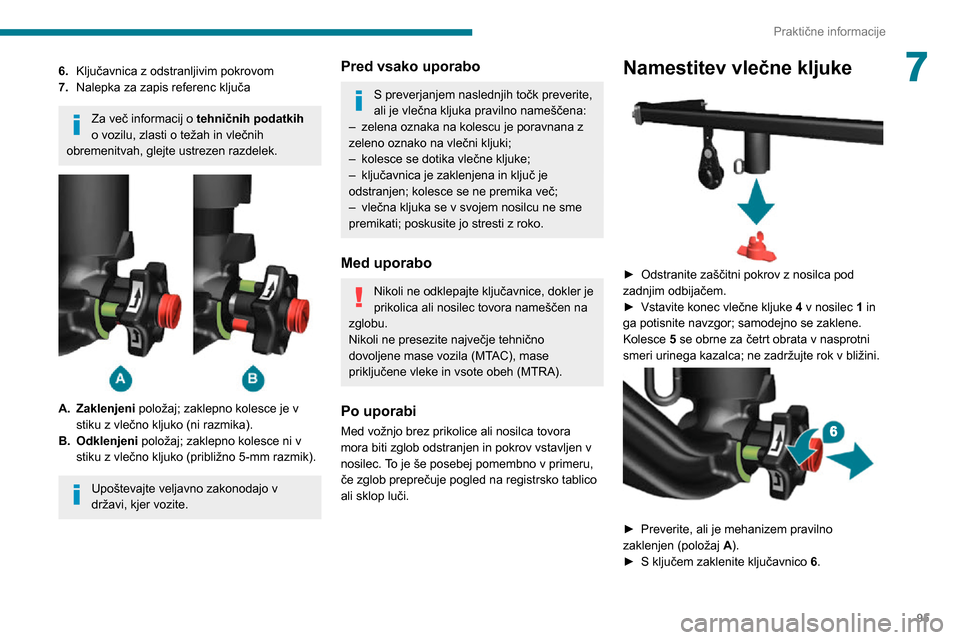 Praktične informacije

7

6. Ključavnica z odstranljivim pokrovom
7. Nalepka za zapis referenc ključa

Za več informacij o tehničnih podatkih o vozilu, zlasti o težah in vlečnih obremenitvah, glejte ustrezen razdelek.

A

B

A. Zaklenjeni položaj; zaklepno kolesce je v stiku z vlečno kljuko (ni razmika).
B. Odklenjeni položaj; zaklepno kolesce ni v stiku z vlečno kljuko (približno 5-mm razmik).

Upoštevajte veljavno zakonodajo v državi, kjer vozite.

Pred vsako uporabo

S preverjanjem naslednjih točk preverite, ali je vlečna kljuka pravilno nameščena:
– zelena oznaka na kolescu je poravnana z zeleno oznako na vlečni kljuki;
– kolesce se dotika vlečne kljuke;
– ključavnica je zaklenjena in ključ je odstranjen; kolesce se ne premika več;
– vlečna kljuka se v svojem nosilcu ne sme premikati; poskusite jo stresti z roko.

Med uporabo

Nikoli ne odklepajte ključavnice, dokler je prikolica ali nosilec tovora nameščen na zglobu.
Nikoli ne presezite največje tehnično dovoljene mase vozila (MTAC), mase priključene vleke in vsote obeh (MTRA).

Po uporabi

Med vožnjo brez prikolice ali nosilca tovora mora biti zglob odstranjen in pokrov vstavljen v nosilec. To je še posebej pomembno v primeru, če zglob preprečuje pogled na registrsko tablico ali sklop luči.

Namestitev vlečne kljuke

► Odstranite zaščitni pokrov z nosilca pod zadnjim odbijačem.
► Vstavite konec vlečne kljuke 4 v nosilec 1 in ga potisnite navzgor; samodejno se zaklene. Kolesce 5 se obrne za četrt obrata v nasprotni smeri urinega kazalca; ne zadržujte rok v bližini.

6

► Preverite, ali je mehanizem pravilno zaklenjen (položaj A).
► S ključem zaklenite ključavnico 6.

95

carmanualsonline.info