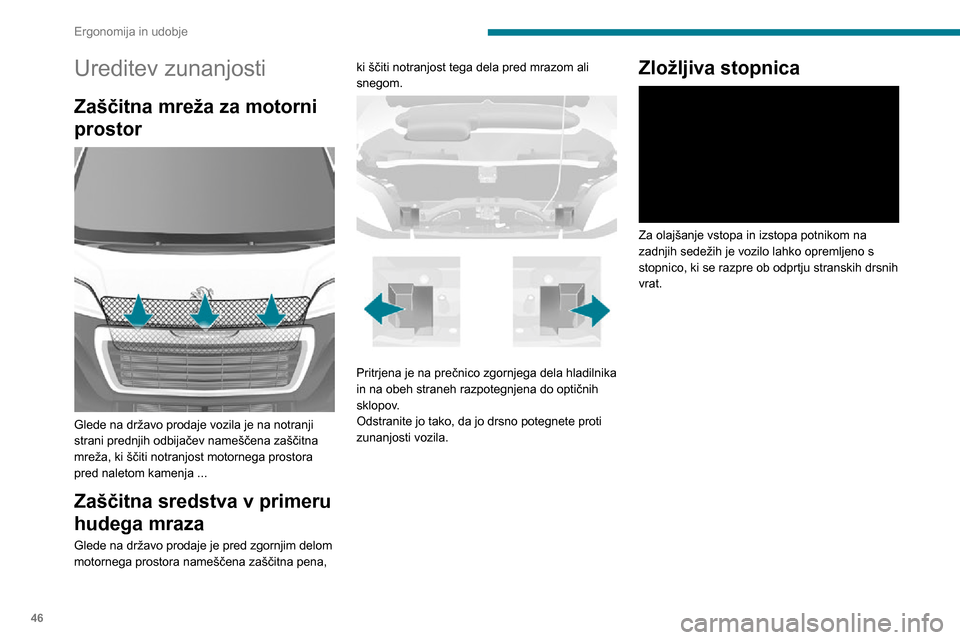 Ergonomija in udobje

Ureditev zunanjosti

Zaščitna mreža za motorni prostor

Glede na državo prodaje vozila je na notranji strani prednjih odbijačev nameščena zaščitna mreža, ki ščiti notranjost motornega prostora pred naletom kamenja ...

Zaščitna sredstva v primeru hudega mraza

Glede na državo prodaje je pred zgornjim delom motornega prostora nameščena zaščitna pena, ki ščiti notranjost tega dela pred mrazom ali snegom.

Pritrjena je na prečnico zgornjega dela hladilnika in na obeh straneh razpotegnjena do optičnih sklopov.
Odstranite jo tako, da jo drsno potegnete proti zunanjosti vozila.

Zložljiva stopnica

Za olajšanje vstopa in izstopa potnikom na zadnjih sedežih je vozilo lahko opremljeno s stopnico, ki se razpre ob odprtju stranskih drsnih vrat.

46

carmanualsonline.info