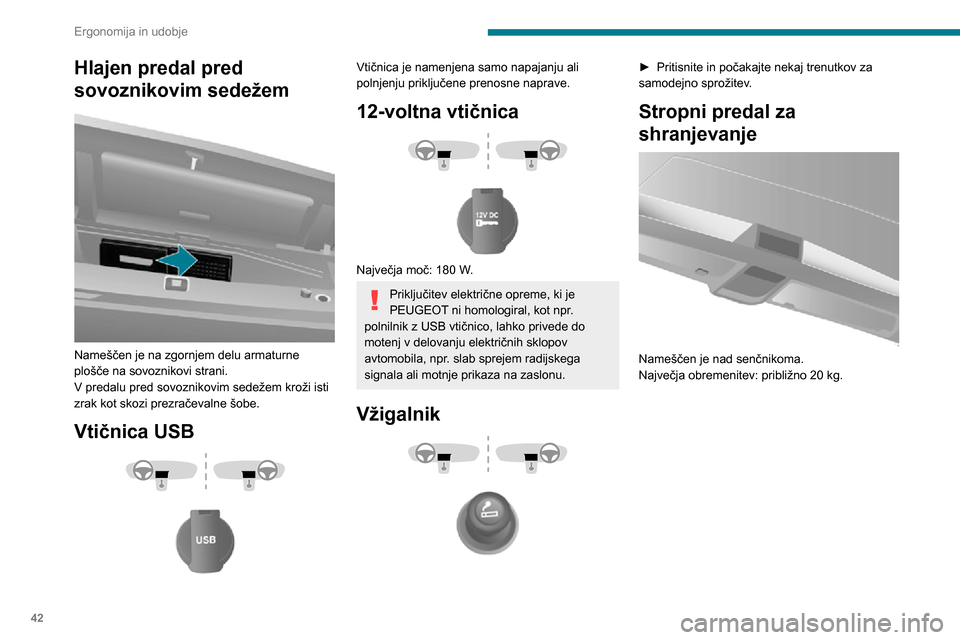 Ergonomija in udobje

Hlajen predal pred sovoznikovim sedežem

Nameščen je na zgornjem delu armaturne plošče na sovoznikovi strani.
V predalu pred sovoznikovim sedežem kroži isti zrak kot skozi prezračevalne šobe.

Vtičnica USB

USB

Vtičnica je namenjena samo napajanju ali polnjenju priključene prenosne naprave.

12-voltna vtičnica

12V DC

Največja moč: 180 W.

Priključitev električne opreme, ki je PEUGEOT ni homologiral, kot npr. polnilnik z USB vtičnico, lahko privede do motenj v delovanju električnih sklopov avtomobila, npr. slab sprejem radijskega signala ali motnje prikaza na zaslonu.

Vžigalnik

► Pritisnite in počakajte nekaj trenutkov za samodejno sprožitev.

Stropni predal za shranjevanje

Nameščen je nad senčnikoma.
Največja obremenitev: približno 20 kg.

42

carmanualsonline.info