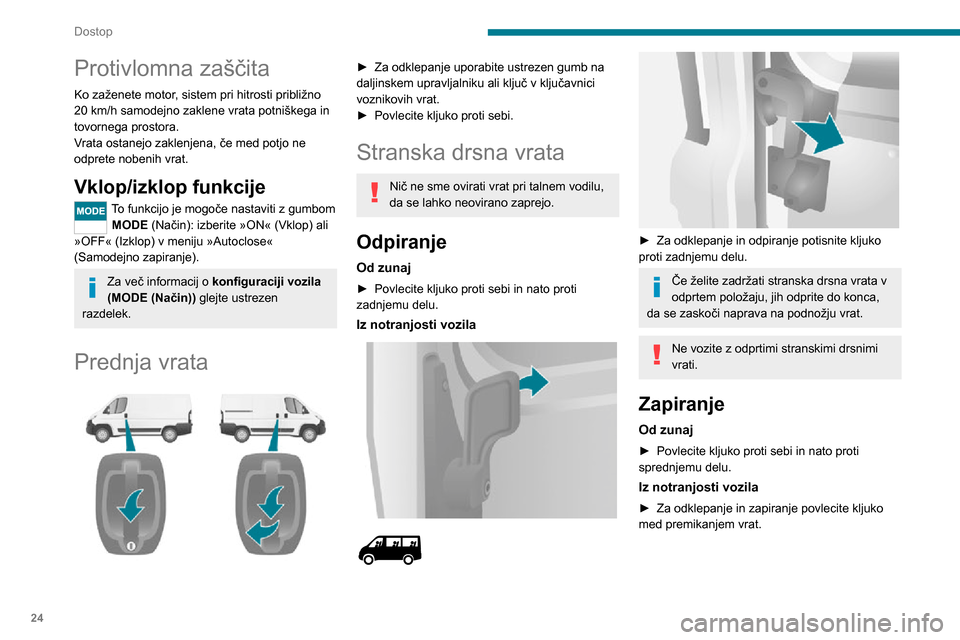 Dostop

Protivlomna zaščita

Ko zaženete motor, sistem pri hitrosti približno 20 km/h samodejno zaklene vrata potniškega in tovornega prostora.
Vrata ostanejo zaklenjena, če med potjo ne odprete nobenih vrat.

Vklop/izklop funkcije

MODE To funkcijo je mogoče nastaviti z gumbom MODE (Način): izberite »ON« (Vklop) ali »OFF« (Izklop) v meniju »Autoclose« (Samodejno zapiranje).

Za več informacij o konfiguraciji vozila (MODE (Način)) glejte ustrezen razdelek.

Prednja vrata

► Za odklepanje uporabite ustrezen gumb na daljinskem upravljalniku ali ključ v ključavnici voznikovih vrat.
► Povlecite kljuko proti sebi.

Stranska drsna vrata

Nič ne sme ovirati vrat pri talnem vodilu, da se lahko neovirano zaprejo.

Odpiranje

Od zunaj

► Povlecite kljuko proti sebi in nato proti zadnjemu delu.

Iz notranjosti vozila

► Za odklepanje in odpiranje potisnite kljuko proti zadnjemu delu.

Če želite zadržati stranska drsna vrata v odprtem položaju, jih odprite do konca, da se zaskoči naprava na podnožju vrat.

Ne vozite z odprtimi stranskimi drsnimi vrati.

Zapiranje

Od zunaj

► Povlecite kljuko proti sebi in nato proti sprednjemu delu.

Iz notranjosti vozila

► Za odklepanje in zapiranje povlecite kljuko med premikanjem vrat.

24

carmanualsonline.info