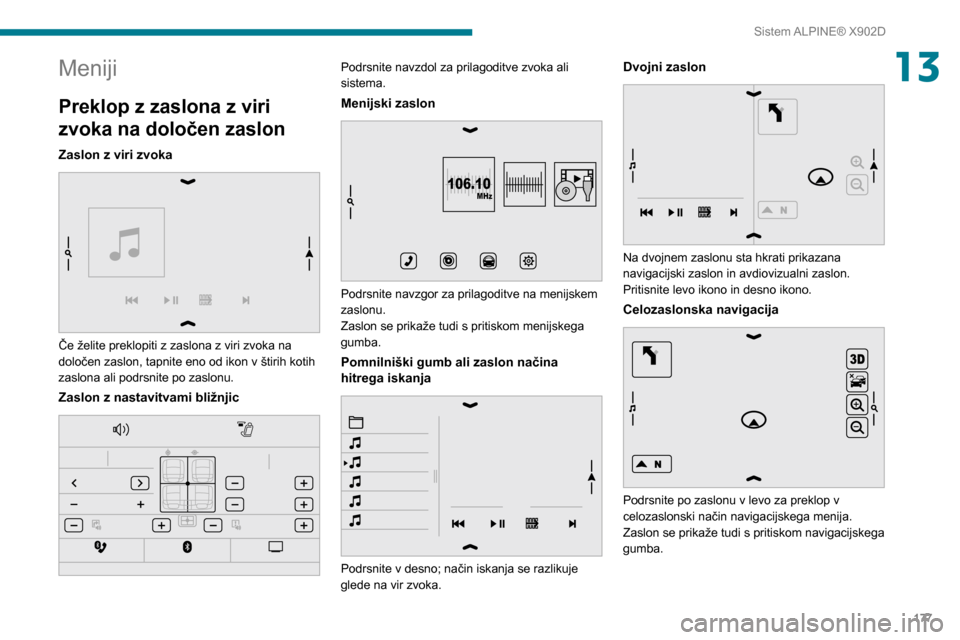 Sistem ALPINE® X902D

13

Meniji

Preklop z zaslona z viri zvoka na določen zaslon

Zaslon z viri zvoka

Če želite preklopiti z zaslona z viri zvoka na določen zaslon, tapnite eno od ikon v štirih kotih zaslona ali podrsnite po zaslonu.

Zaslon z nastavitvami bližnjic

Podrsnite navzdol za prilagoditve zvoka ali sistema.

Menijski zaslon

106.10 MHz

Podrsnite navzgor za prilagoditve na menijskem zaslonu.
Zaslon se prikaže tudi s pritiskom menijskega gumba.

Pomnilniški gumb ali zaslon načina hitrega iskanja

Podrsnite v desno; način iskanja se razlikuje glede na vir zvoka.

Dvojni zaslon

N

Na dvojnem zaslonu sta hkrati prikazana navigacijski zaslon in avdiovizualni zaslon. Pritisnite levo ikono in desno ikono.

Celozaslonska navigacija

3D

N

Podrsnite po zaslonu v levo za preklop v celozaslonski način navigacijskega menija.
Zaslon se prikaže tudi s pritiskom navigacijskega gumba.

177

carmanualsonline.info