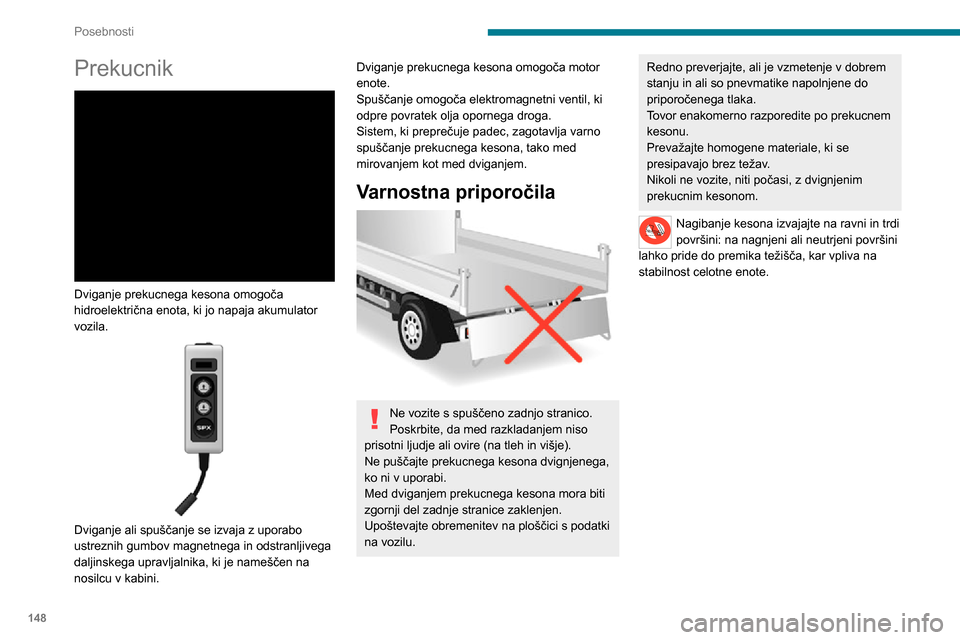 Posebnosti

Prekucnik

Dviganje prekucnega kesona omogoča hidroelektrična enota, ki jo napaja akumulator vozila.

SIFX

Dviganje ali spuščanje se izvaja z uporabo ustreznih gumbov magnetnega in odstranljivega daljinskega upravljalnika, ki je nameščen na nosilcu v kabini.

Dviganje prekucnega kesona omogoča motor enote.
Spuščanje omogoča elektromagnetni ventil, ki odpre povratek olja opornega droga.
Sistem, ki preprečuje padec, zagotavlja varno spuščanje prekucnega kesona, tako med mirovanjem kot med dviganjem.

Varnostna priporočila

Ne vozite s spuščeno zadnjo stranico.
Poskrbite, da med razkladanjem niso prisotni ljudje ali ovire (na tleh in višje).
Ne puščajte prekucnega kesona dvignjenega, ko ni v uporabi.
Med dviganjem prekucnega kesona mora biti zgornji del zadnje stranice zaklenjen.
Upoštevajte obremenitev na ploščici s podatki na vozilu.

Redno preverjajte, ali je vzmetenje v dobrem stanju in ali so pnevmatike napolnjene do priporočenega tlaka.
Tovor enakomerno razporedite po prekucnem kesonu.
Prevažajte homogene materiale, ki se presipavajo brez težav.
Nikoli ne vozite, niti počasi, z dvignjenim prekucnim kesonom.

Nagibanje kesona izvajajte na ravni in trdi površini: na nagnjeni ali neutrjeni površini lahko pride do premika težišča, kar vpliva na stabilnost celotne enote.

148

carmanualsonline.info