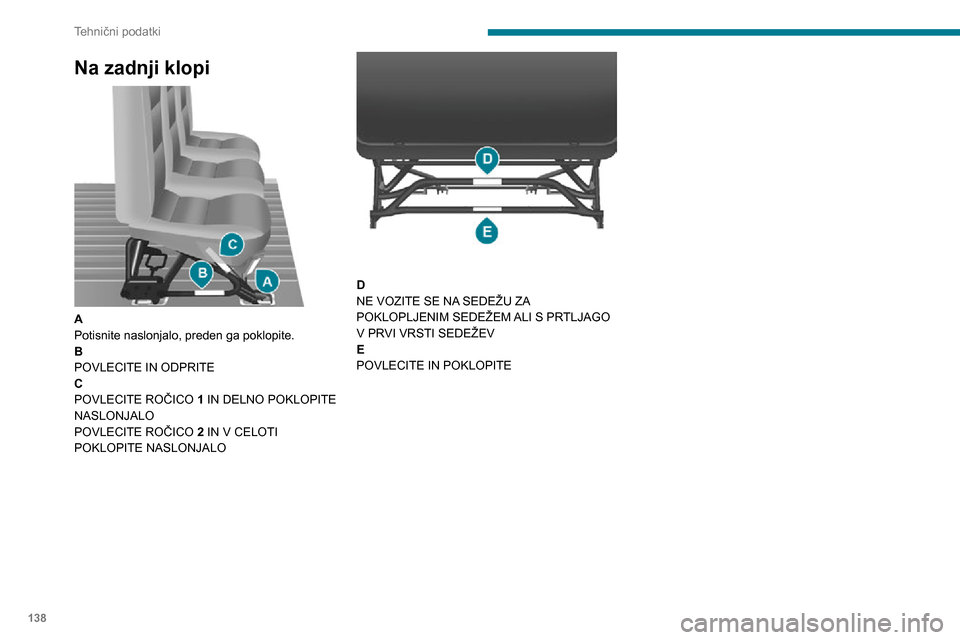 Tehnični podatki

Na zadnji klopi

C

B

A

A
Potisnite naslonjalo, preden ga poklopite.
B
POVLECITE IN ODPRITE
C
POVLECITE ROČICO 1 IN DELNO POKLOPITE NASLONJALO
POVLECITE ROČICO 2 IN V CELOTI POKLOPITE NASLONJALO

D

E

D
NE VOZITE SE NA SEDEŽU ZA POKLOPLJENIM SEDEŽEM ALI S PRTLJAGO V PRVI VRSTI SEDEŽEV
E
POVLECITE IN POKLOPITE

138

carmanualsonline.info