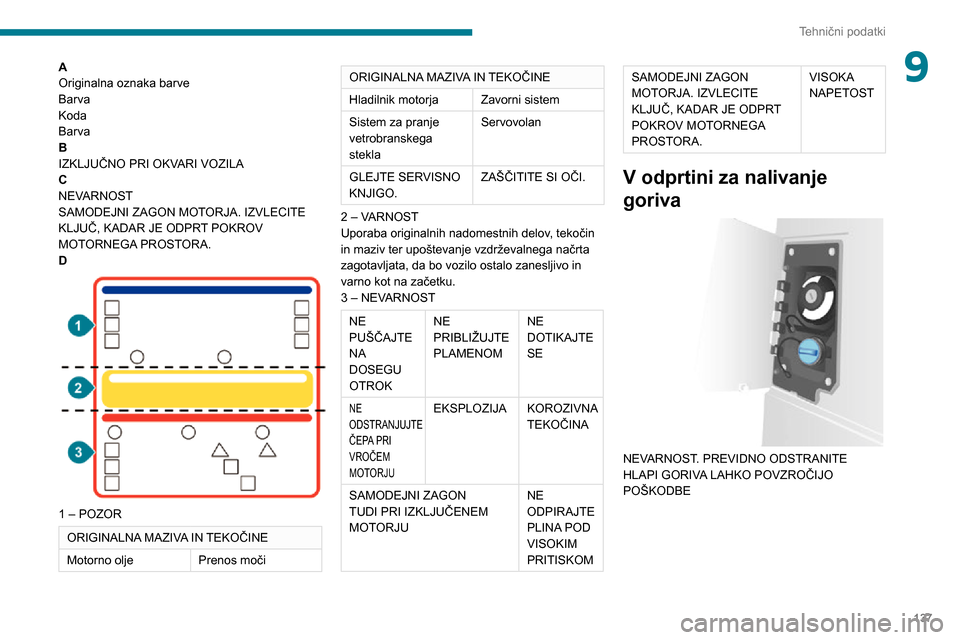 Tehnični podatki

9

A
Originalna oznaka barve
Barva
Koda
Barva
B
IZKLJUČNO PRI OKVARI VOZILA
C
NEVARNOST
SAMODEJNI ZAGON MOTORJA. IZVLECITE KLJUČ, KADAR JE ODPRT POKROV MOTORNEGA PROSTORA.
D

1
2
3

1 – POZOR

| ORIGINALNA MAZIVA IN TEKOČINE | |
|---|---|
| Motorno olje | Prenos moči |

| ORIGINALNA MAZIVA IN TEKOČINE | |
|---|---|
| Hladilnik motorja | Zavorni sistem |
| Sistem za pranje vetrobranskega stekla | Servovolan |
| GLEJTE SERVISNO KNJIGO. | ZAŠČITITE SI OČI. |

2 – VARNOST
Uporaba originalnih nadomestnih delov, tekočin in maziv ter upoštevanje vzdrževalnega načrta zagotavljata, da bo vozilo ostalo zanesljivo in varno kot na začetku.
3 – NEVARNOST

| NE PUŠČAJTE NA DOSEGU OTROK | NE PRIBLIŽUJTE PLAMENOM | NE DOTIKAJTE SE |
|---|---|---|
| NE ODSTRANJUJTE ČEPA PRI VROČEM MOTORJU | EKSPLOZIJA | KOROZIVNA TEKOČINA |
| SAMODEJNI ZAGON TUDI PRI IZKLJUČENEM MOTORJU | | NE ODPIRAJTE PLINA POD VISOKIM PRITISKOM |

| SAMODEJNI ZAGON MOTORJA. IZVLECITE KLJUČ, KADAR JE ODPRT POKROV MOTORNEGA PROSTORA. | VISOKA NAPETOST |
|---|---|

V odprtini za nalivanje goriva

NEVARNOST. PREVIDNO ODSTRANITE HLAPI GORIVA LAHKO POVZROČIJO POŠKODBE

127
carmanualsonline.info