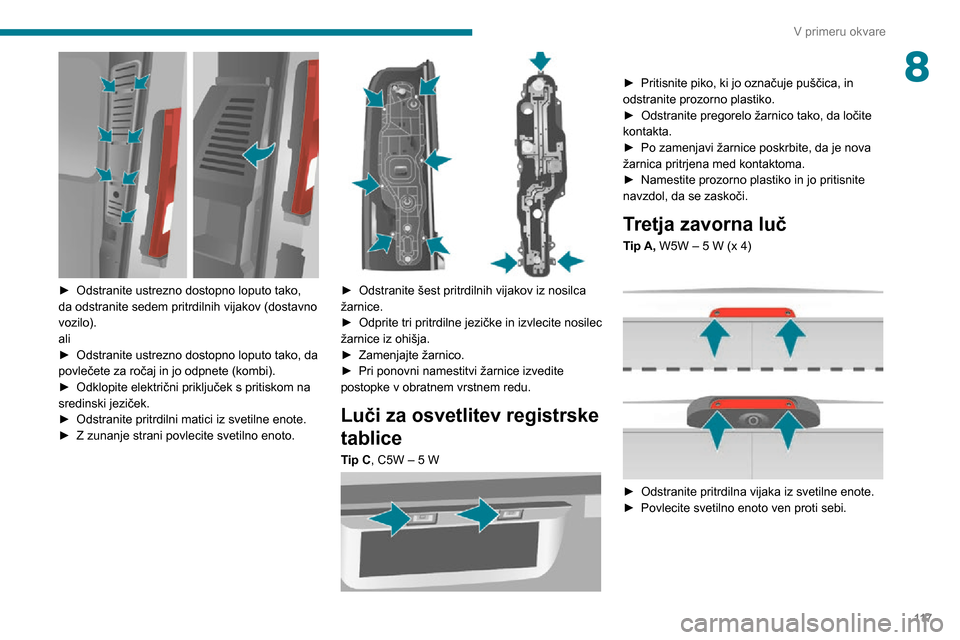 V primeru okvare

8

► Odstranite ustrezno dostopno loputo tako, da odstranite sedem pritrdilnih vijakov (dostavno vozilo).
ali
► Odstranite ustrezno dostopno loputo tako, da povlečete za ročaj in jo odpnete (kombi).
► Odklopite električni priključek s pritiskom na sredinski jeziček.
► Odstranite pritrdilni matici iz svetilne enote.
► Z zunanje strani povlecite svetilno enoto.

► Odstranite šest pritrdilnih vijakov iz nosilca žarnice.
► Odprite tri pritrdilne jezičke in izvlecite nosilec žarnice iz ohišja.
► Zamenjajte žarnico.
► Pri ponovni namestitvi žarnice izvedite postopke v obratnem vrstnem redu.

Luči za osvetlitev registrske tablice

Tip C, C5W – 5 W

► Pritisnite piko, ki jo označuje puščica, in odstranite prozorno plastiko.
► Odstranite pregorelo žarnico tako, da ločite kontakta.
► Po zamenjavi žarnice poskrbite, da je nova žarnica pritrjena med kontaktoma.
► Namestite prozorno plastiko in jo pritisnite navzdol, da se zaskoči.

Tretja zavorna luč

Tip A, W5W – 5 W (x 4)

► Odstranite pritrdilna vijaka iz svetilne enote.
► Povlecite svetilno enoto ven proti sebi.

117

carmanualsonline.info