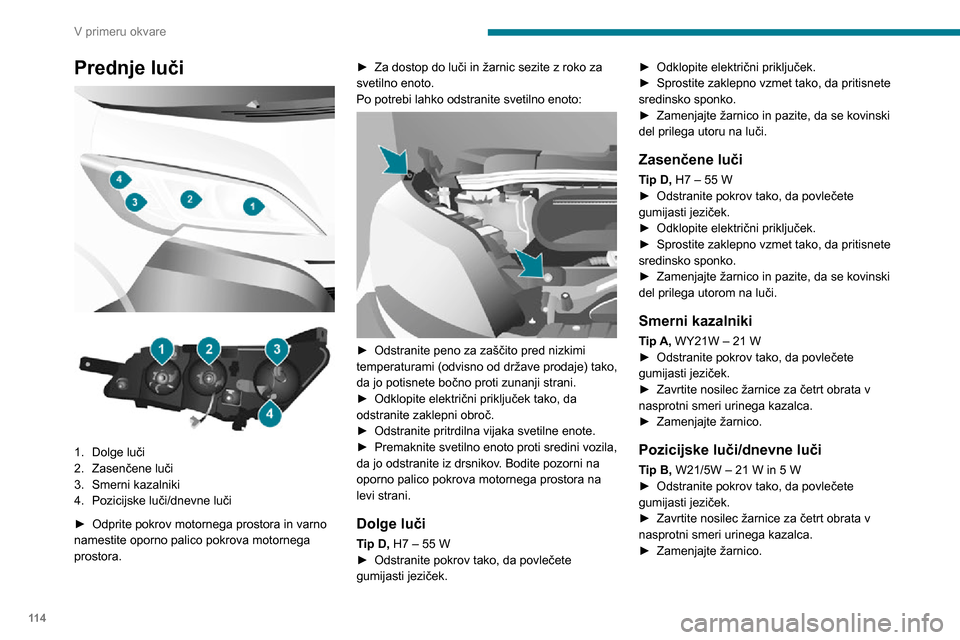 V primeru okvare

Prednje luči

4
3
2
1

1
2
3
4

1. Dolge luči
2. Zasenčene luči
3. Smerni kazalniki
4. Pozicijske luči/dnevne luči

► Odprite pokrov motornega prostora in varno namestite oporno palico pokrova motornega prostora.

► Za dostop do luči in žarnic sezite z roko za svetilno enoto.
Po potrebi lahko odstranite svetilno enoto:

► Odstranite peno za zaščito pred nizkimi temperaturami (odvisno od države prodaje) tako, da jo potisnete bočno proti zunanji strani.
► Odklopite električni priključek tako, da odstranite zaklepni obroč.
► Odstranite pritrdilna vijaka svetilne enote.
► Premaknite svetilno enoto proti sredini vozila, da jo odstranite iz drsnikov. Bodite pozorni na oporno palico pokrova motornega prostora na levi strani.

Dolge luči
Tip D, H7 – 55 W
► Odstranite pokrov tako, da povlečete gumijasti jeziček.

► Odklopite električni priključek.
► Sprostite zaklepno vzmet tako, da pritisnete sredinsko sponko.
► Zamenjajte žarnico in pazite, da se kovinski del prilega utoru na luči.

Zasenčene luči
Tip D, H7 – 55 W
► Odstranite pokrov tako, da povlečete gumijasti jeziček.
► Odklopite električni priključek.
► Sprostite zaklepno vzmet tako, da pritisnete sredinsko sponko.
► Zamenjajte žarnico in pazite, da se kovinski del prilega utorom na luči.

Smerni kazalniki
Tip A, WY21W – 21 W
► Odstranite pokrov tako, da povlečete gumijasti jeziček.
► Zavrtite nosilec žarnice za četrt obrata v nasprotni smeri urinega kazalca.
► Zamenjajte žarnico.

Pozicijske luči/dnevne luči
Tip B, W21/5W – 21 W in 5 W
► Odstranite pokrov tako, da povlečete gumijasti jeziček.
► Zavrtite nosilec žarnice za četrt obrata v nasprotni smeri urinega kazalca.
► Zamenjajte žarnico.

114

carmanualsonline.info