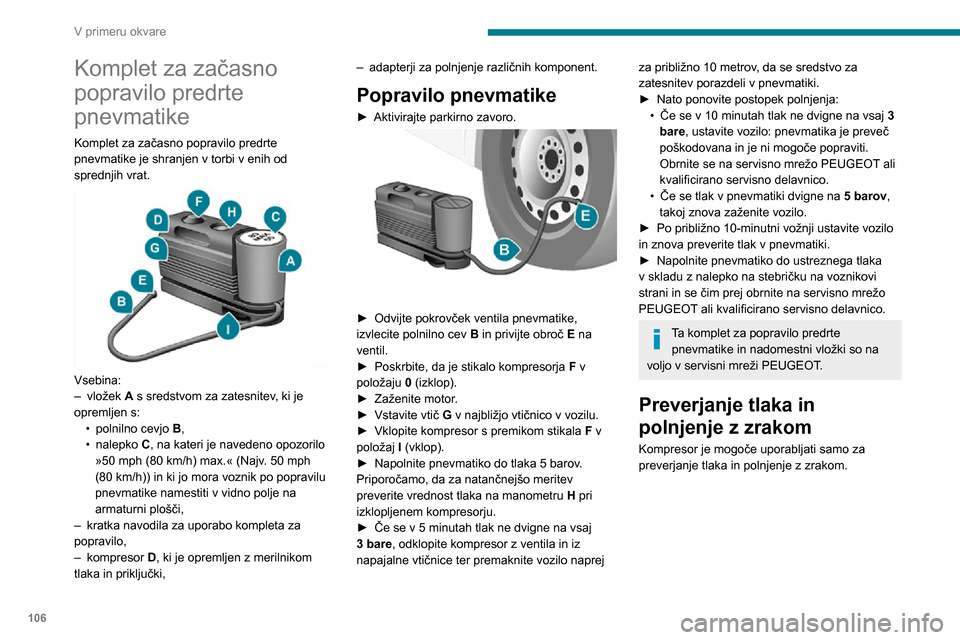 V primeru okvare

Komplet za začasno popravilo predrte pnevmatike

Komplet za začasno popravilo predrte pnevmatike je shranjen v torbi v enih od sprednjih vrat.

F H D C G A E B I

Vsebina:
– vložek **A** s sredstvom za zatesnitev, ki je opremljen s:
• polnilno cevjo **B**,
• nalepko **C**, na kateri je navedeno opozorilo »50 mph (80 km/h) max.« (Najv. 50 mph (80 km/h)) in ki jo mora voznik po popravilu pnevmatike namestiti v vidno polje na armaturni plošči,
– kratka navodila za uporabo kompleta za popravilo,
– kompresor **D**, ki je opremljen z merilnikom tlaka in priključki,
– adapterji za polnjenje različnih komponent.

Popravilo pnevmatike

► Aktivirajte parkirno zavoro.

E B

► Odvijte pokrovček ventila pnevmatike, izvlecite polnilno cev **B** in privijte obroč **E** na ventil.
► Poskrbite, da je stikalo kompresorja **F** v položaju **0** (izklop).
► Zaženite motor.
► Vstavite vtič **G** v najbližjo vtičnico v vozilu.
► Vklopite kompresor s premikom stikala **F** v položaj **I** (vklop).
► Napolnite pnevmatiko do tlaka 5 barov. Priporočamo, da za natančnejšo meritev preverite vrednost tlaka na manometru **H** pri izklopljenem kompresorju.
► Če se v 5 minutah tlak ne dvigne na vsaj **3 bare**, odklopite kompresor z ventila in iz napajalne vtičnice ter premaknite vozilo naprej za približno 10 metrov, da se sredstvo za zatesnitev porazdeli v pnevmatiki.
► Nato ponovite postopek polnjenja:
• Če se v 10 minutah tlak ne dvigne na vsaj **3 bare**, ustavite vozilo: pnevmatika je preveč poškodovana in je ni mogoče popraviti. Obrnite se na servisno mrežo PEUGEOT ali kvalificirano servisno delavnico.
• Če se tlak v pnevmatiki dvigne na **5 barov**, takoj znova zaženite vozilo.
► Po približno 10-minutni vožnji ustavite vozilo in znova preverite tlak v pnevmatiki.
► Napolnite pnevmatiko do ustreznega tlaka v skladu z nalepko na stebričku na voznikovi strani in se čim prej obrnite na servisno mrežo PEUGEOT ali kvalificirano servisno delavnico.

Ta komplet za popravilo predrte pnevmatike in nadomestni vložki so na voljo v servisni mreži PEUGEOT.

Preverjanje tlaka in polnjenje z zrakom

Kompresor je mogoče uporabljati samo za preverjanje tlaka in polnjenje z zrakom.

106

carmanualsonline.info