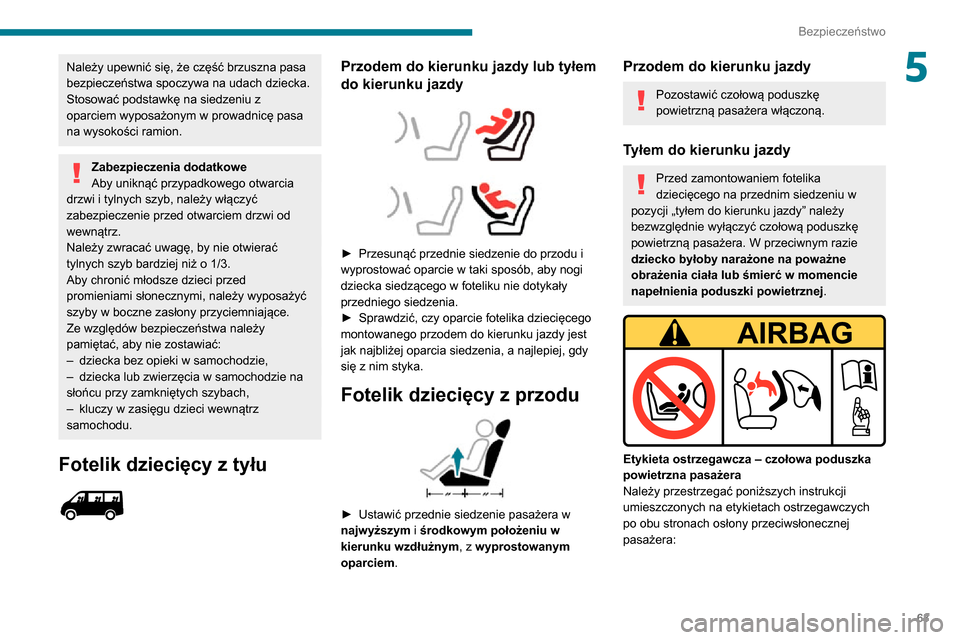 Bezpieczeństwo

5

Należy upewnić się, że część brzuszna pasa bezpieczeństwa spoczywa na udach dziecka. Stosować podstawkę na siedzeniu z oparciem wyposażonym w prowadnicę pasa na wysokości ramion.

Zabezpieczenia dodatkowe
Aby uniknąć przypadkowego otwarcia drzwi i tylnych szyb, należy włączyć zabezpieczenie przed otwarciem drzwi od wewnątrz.
Należy zwracać uwagę, by nie otwierać tylnych szyb bardziej niż o 1/3.
Aby chronić młodsze dzieci przed promieniami słonecznymi, należy wyposażyć szyby w boczne zasłony przyciemniające.
Ze względów bezpieczeństwa należy pamiętać, aby nie zostawiać:
– dziecka bez opieki w samochodzie,
– dziecka lub zwierzęcia w samochodzie na słońcu przy zamkniętych szybach,
– kluczy w zasięgu dzieci wewnątrz samochodu.

Fotelik dziecięcy z tyłu

Przodem do kierunku jazdy lub tyłem do kierunku jazdy

► Przesunąć przednie siedzenie do przodu i wyprostować oparcie w taki sposób, aby nogi dziecka siedzącego w foteliku nie dotykały przedniego siedzenia.
► Sprawdzić, czy oparcie fotelika dziecięcego montowanego przodem do kierunku jazdy jest jak najbliżej oparcia siedzenia, a najlepiej, gdy się z nim styka.

Fotelik dziecięcy z przodu

► Ustawić przednie siedzenie pasażera w najwyższym i środkowym położeniu w kierunku wzdłużnym, z wyprostowanym oparciem.

Przodem do kierunku jazdy

Pozostawić czołową poduszkę powietrzną pasażera włączoną.

Tyłem do kierunku jazdy

Przed zamontowaniem fotelika dziecięcego na przednim siedzeniu w pozycji „tyłem do kierunku jazdy” należy bezwzględnie wyłączyć czołową poduszkę powietrzną pasażera. W przeciwnym razie dziecko byłoby narażone na poważne obrażenia ciała lub śmierć w momencie napełnienia poduszki powietrznej.

AIRBAG

Etykieta ostrzegawcza – czołowa poduszka powietrzna pasażera
Należy przestrzegać poniższych instrukcji umieszczonych na etykietach ostrzegawczych po obu stronach osłony przeciwsłonecznej pasażera:

61

carmanualsonline.info