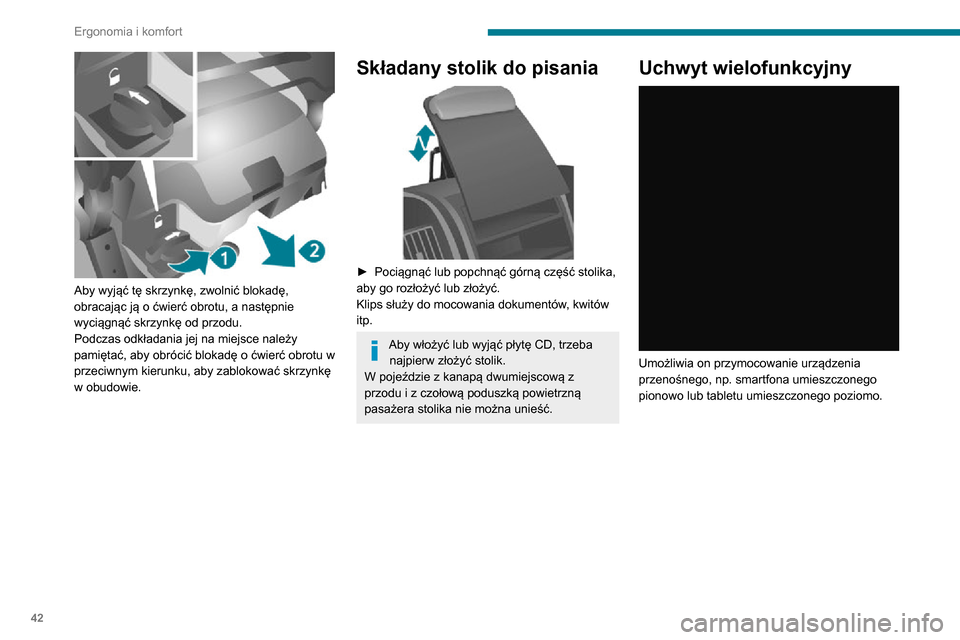 Ergonomia i komfort

1

2

Aby wyjąć tę skrzynkę, zwolnić blokadę, obracając ją o ćwierć obrotu, a następnie wyciągnąć skrzynkę od przodu.
Podczas odkładania jej na miejsce należy pamiętać, aby obrócić blokadę o ćwierć obrotu w przeciwnym kierunku, aby zablokować skrzynkę w obudowie.

Składany stolik do pisania

► Pociągnąć lub popchnąć górną część stolika, aby go rozłożyć lub złożyć.
Klips służy do mocowania dokumentów, kwitów itp.

Aby włożyć lub wyjąć płytę CD, trzeba najpierw złożyć stolik.
W pojeździe z kanapą dwumiejscową z przodu i z czołową poduszką powietrzną pasażera stolika nie można unieść.

Uchwyt wielofunkcyjny

Umożliwia on przymocowanie urządzenia przenośnego, np. smartfona umieszczonego pionowo lub tabletu umieszczonego poziomo.

42

carmanualsonline.info