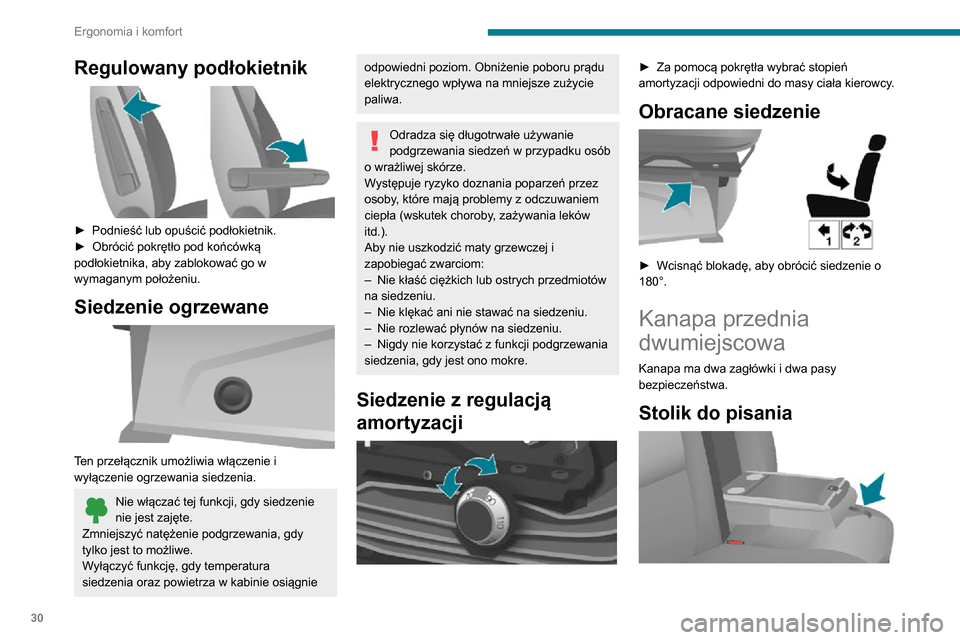 Ergonomia i komfort

Regulowany podłokietnik

► Podnieść lub opuścić podłokietnik.
► Obrócić pokrętło pod końcówką podłokietnika, aby zablokować go w wymaganym położeniu.

Siedzenie ogrzewane

Ten przełącznik umożliwia włączenie i wyłączenie ogrzewania siedzenia.

Nie włączać tej funkcji, gdy siedzenie nie jest zajęte.
Zmniejszyć natężenie podgrzewania, gdy tylko jest to możliwe.
Wyłączyć funkcję, gdy temperatura siedzenia oraz powietrza w kabinie osiągnie odpowiedni poziom. Obniżenie poboru prądu elektrycznego wpływa na mniejsze zużycie paliwa.

Odradza się długotrwałe używanie podgrzewania siedzeń w przypadku osób o wrażliwej skórze.
Występuje ryzyko doznania poparzeń przez osoby, które mają problemy z odczuwaniem ciepła (wskutek choroby, zażywania leków itd.).
Aby nie uszkodzić maty grzewczej i zapobiegać zwarciom:
– Nie kłaść ciężkich lub ostrych przedmiotów na siedzeniu.
– Nie klękać ani nie stawać na siedzeniu.
– Nie rozlewać płynów na siedzeniu.
– Nigdy nie korzystać z funkcji podgrzewania siedzenia, gdy jest ono mokre.

Siedzenie z regulacją amortyzacji

50
110

► Za pomocą pokrętła wybrać stopień amortyzacji odpowiedni do masy ciała kierowcy.

Obracane siedzenie

1 2

► Wcisnąć blokadę, aby obrócić siedzenie o 180°.

Kanapa przednia dwumiejscowa

Kanapa ma dwa zagłówki i dwa pasy bezpieczeństwa.

Stolik do pisania

30

carmanualsonline.info