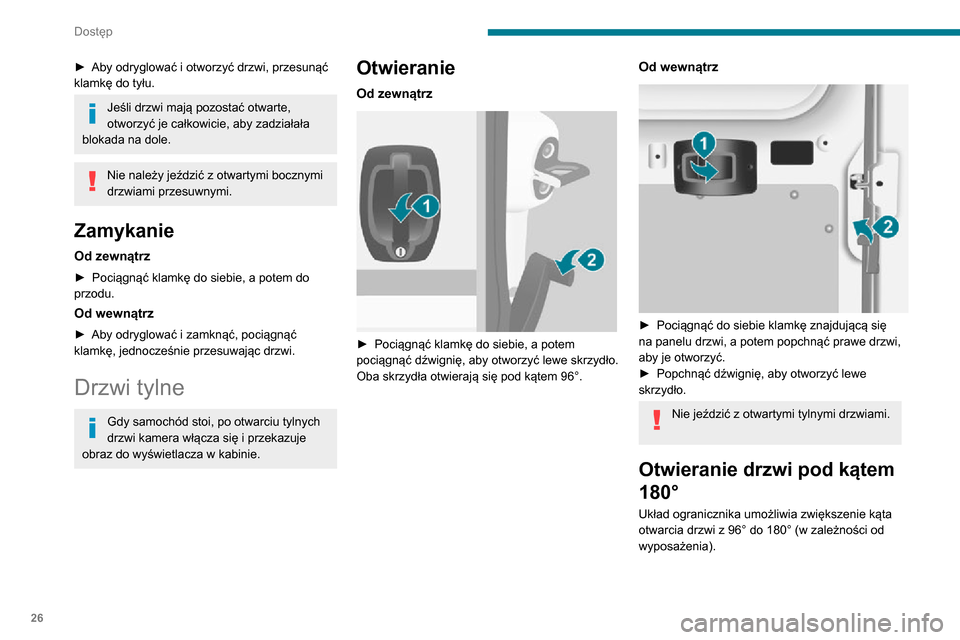 Dostęp

► Aby odryglować i otworzyć drzwi, przesunąć klamkę do tyłu.

Jeśli drzwi mają pozostać otwarte, otworzyć je całkowicie, aby zadziałała blokada na dole.

Nie należy jeździć z otwartymi bocznymi drzwiami przesuwnymi.

Zamykanie

Od zewnątrz

► Pociągnąć klamkę do siebie, a potem do przodu.

Od wewnątrz

► Aby odryglować i zamknąć, pociągnąć klamkę, jednocześnie przesuwając drzwi.

Drzwi tylne

Gdy samochód stoi, po otwarciu tylnych drzwi kamera włącza się i przekazuje obraz do wyświetlacza w kabinie.

Otwieranie

Od zewnątrz

1
2

► Pociągnąć klamkę do siebie, a potem pociągnąć dźwignię, aby otworzyć lewe skrzydło.
Oba skrzydła otwierają się pod kątem 96°.

Od wewnątrz

1
2

► Pociągnąć do siebie klamkę znajdującą się na panelu drzwi, a potem popchnąć prawe drzwi, aby je otworzyć.
► Popchnąć dźwignię, aby otworzyć lewe skrzydło.

Nie jeździć z otwartymi tylnymi drzwiami.

Otwieranie drzwi pod kątem 180°

Układ ogranicznika umożliwia zwiększenie kąta otwarcia drzwi z 96° do 180° (w zależności od wyposażenia).

26

carmanualsonline.info