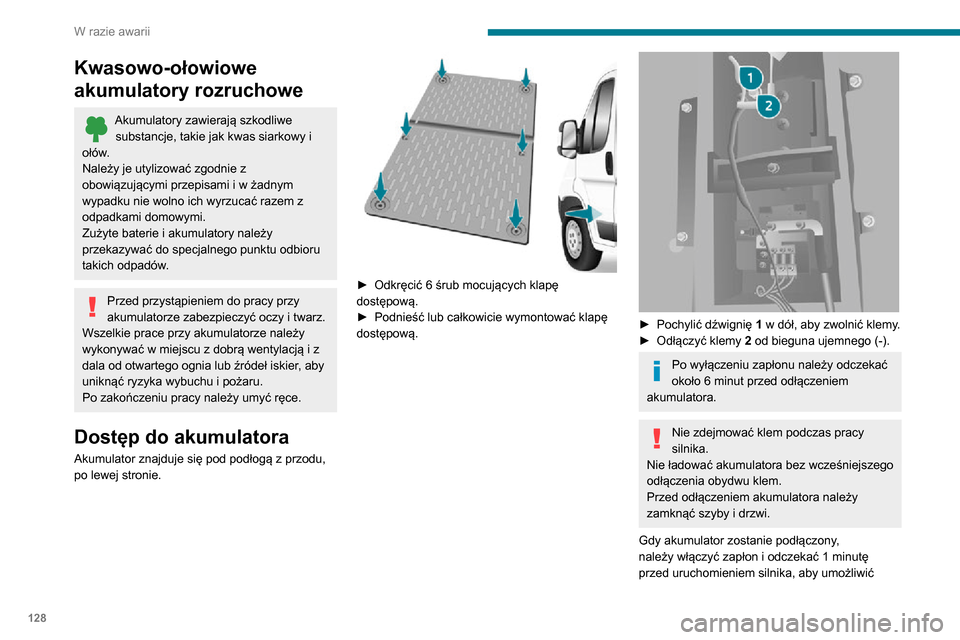 W razie awarii

Kwasowo-ołowiowe akumulatory rozruchowe

Akumulatory zawierają szkodliwe substancje, takie jak kwas siarkowy i ołów.
Należy je utylizować zgodnie z obowiązującymi przepisami i w żadnym wypadku nie wolno ich wyrzucać razem z odpadkami domowymi.
Zużyte baterie i akumulatory należy przekazywać do specjalnego punktu odbioru takich odpadów.

Przed przystąpieniem do pracy przy akumulatorze zabezpieczyć oczy i twarz.
Wszelkie prace przy akumulatorze należy wykonywać w miejscu z dobrą wentylacją i z dala od otwartego ognia lub źródeł iskier, aby uniknąć ryzyka wybuchu i pożaru.
Po zakończeniu pracy należy umyć ręce.

Dostęp do akumulatora

Akumulator znajduje się pod podłogą z przodu, po lewej stronie.

► Odkręcić 6 śrub mocujących klapę dostępową.
► Podnieść lub całkowicie wymontować klapę dostępową.

1
2

► Pochylić dźwignię 1 w dół, aby zwolnić klemy.
► Odłączyć klemy 2 od bieguna ujemnego (-).

Po wyłączeniu zapłonu należy odczekać około 6 minut przed odłączeniem akumulatora.

Nie zdejmować klem podczas pracy silnika.
Nie ładować akumulatora bez wcześniejszego odłączenia obydwu klem.
Przed odłączeniem akumulatora należy zamknąć szyby i drzwi.

Gdy akumulator zostanie podłączony, należy włączyć zapłon i odczekać 1 minutę przed uruchomieniem silnika, aby umożliwić

128

carmanualsonline.info