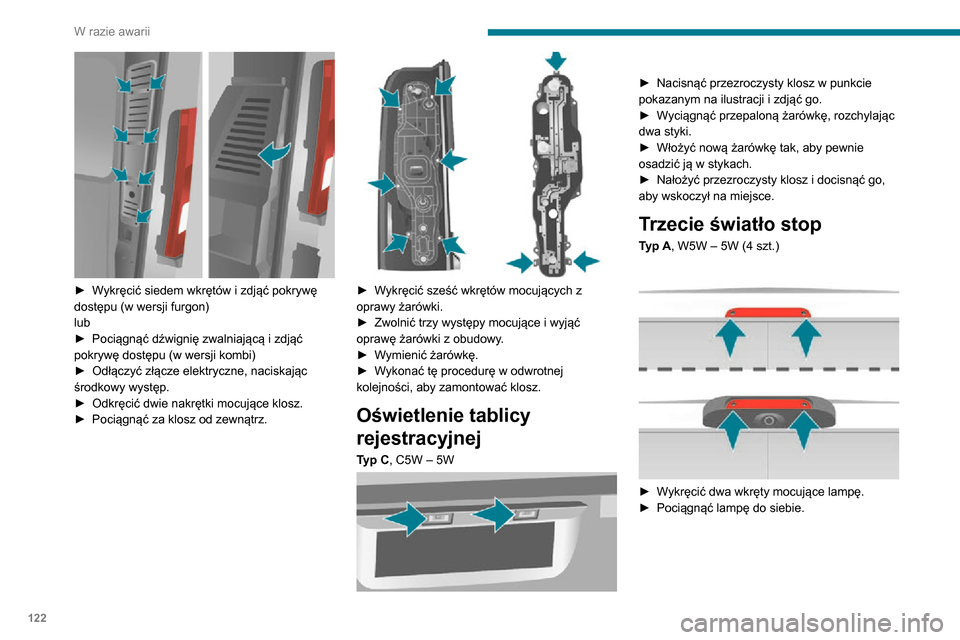 W razie awarii

► Wykręcić siedem wkrętów i zdjąć pokrywę dostępu (w wersji furgon)
lub
► Pociągnąć dźwignię zwalniającą i zdjąć pokrywę dostępu (w wersji kombi)
► Odłączyć złącze elektryczne, naciskając środkowy występ.
► Odkręcić dwie nakrętki mocujące klosz.
► Pociągnąć za klosz od zewnątrz.

► Wykręcić sześć wkrętów mocujących z oprawy żarówki.
► Zwolnić trzy występy mocujące i wyjąć oprawę żarówki z obudowy.
► Wymienić żarówkę.
► Wykonać tę procedurę w odwrotnej kolejności, aby zamontować klosz.

Oświetlenie tablicy rejestracyjnej

Typ C, C5W – 5W

► Nacisnąć przezroczysty klosz w punkcie pokazanym na ilustracji i zdjąć go.
► Wyciągnąć przepaloną żarówkę, rozchylając dwa styki.
► Włożyć nową żarówkę tak, aby pewnie osadzić ją w stykach.
► Nałożyć przezroczysty klosz i docisnąć go, aby wskoczył na miejsce.

Trzecie światło stop

Typ A, W5W – 5W (4 szt.)

► Wykręcić dwa wkręty mocujące lampę.
► Pociągnąć lampę do siebie.

122

carmanualsonline.info