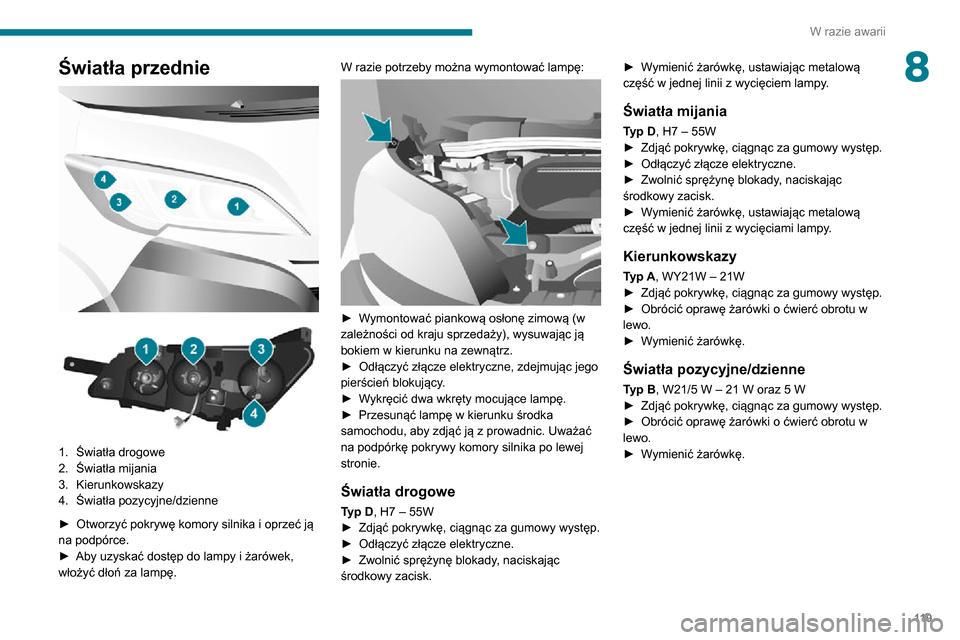 W razie awarii

8

Światła przednie

4
3
2
1

1
2
3
4

1. Światła drogowe
2. Światła mijania
3. Kierunkowskazy
4. Światła pozycyjne/dzienne

► Otworzyć pokrywę komory silnika i oprzeć ją na podpórce.
► Aby uzyskać dostęp do lampy i żarówek, włożyć dłoń za lampę.

W razie potrzeby można wymontować lampę:

► Wymontować piankową osłonę zimową (w zależności od kraju sprzedaży), wysuwając ją bokiem w kierunku na zewnątrz.
► Odłączyć złącze elektryczne, zdejmując jego pierścień blokujący.
► Wykręcić dwa wkręty mocujące lampę.
► Przesunąć lampę w kierunku środka samochodu, aby zdjąć ją z prowadnic. Uważać na podpórkę pokrywy komory silnika po lewej stronie.

Światła drogowe

Typ D, H7 – 55W
► Zdjąć pokrywkę, ciągnąc za gumowy występ.
► Odłączyć złącze elektryczne.
► Zwolnić sprężynę blokady, naciskając środkowy zacisk.

► Wymienić żarówkę, ustawiając metalową część w jednej linii z wycięciem lampy.

Światła mijania

Typ D, H7 – 55W
► Zdjąć pokrywkę, ciągnąc za gumowy występ.
► Odłączyć złącze elektryczne.
► Zwolnić sprężynę blokady, naciskając środkowy zacisk.
► Wymienić żarówkę, ustawiając metalową część w jednej linii z wycięciami lampy.

Kierunkowskazy

Typ A, WY21W – 21W
► Zdjąć pokrywkę, ciągnąc za gumowy występ.
► Obrócić oprawę żarówki o ćwierć obrotu w lewo.
► Wymienić żarówkę.

Światła pozycyjne/dzienne

Typ B, W21/5 W – 21 W oraz 5 W
► Zdjąć pokrywkę, ciągnąc za gumowy występ.
► Obrócić oprawę żarówki o ćwierć obrotu w lewo.
► Wymienić żarówkę.

119

carmanualsonline.info