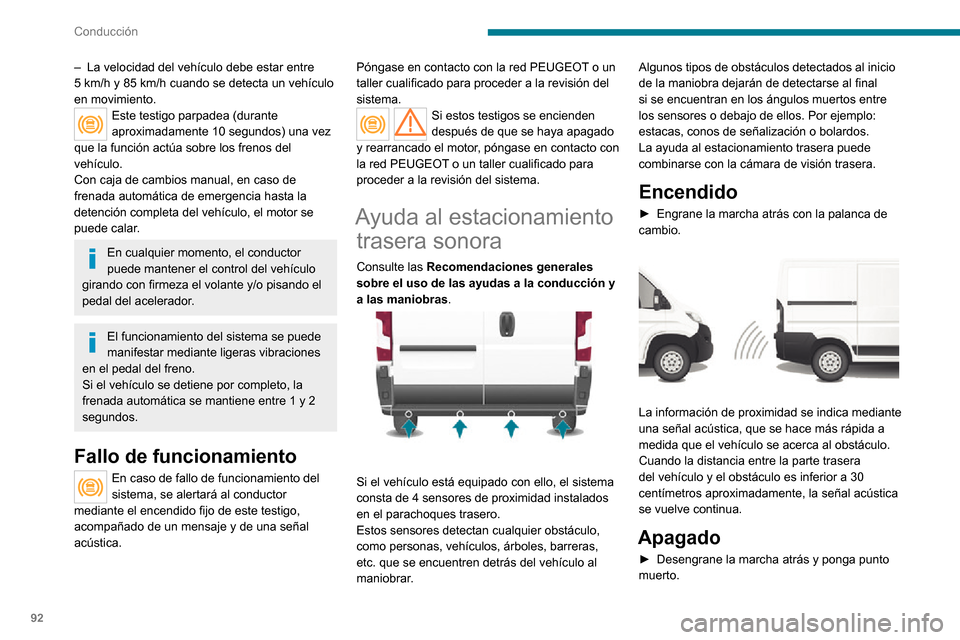 Conducción

– La velocidad del vehículo debe estar entre 5 km/h y 85 km/h cuando se detecta un vehículo en movimiento.

Este testigo parpadea (durante aproximadamente 10 segundos) una vez que la función actúa sobre los frenos del vehículo.
Con caja de cambios manual, en caso de frenada automática de emergencia hasta la detención completa del vehículo, el motor se puede calar.

En cualquier momento, el conductor puede mantener el control del vehículo girando con firmeza el volante y/o pisando el pedal del acelerador.

El funcionamiento del sistema se puede manifestar mediante ligeras vibraciones en el pedal del freno.
Si el vehículo se detiene por completo, la frenada automática se mantiene entre 1 y 2 segundos.

Fallo de funcionamiento

En caso de fallo de funcionamiento del sistema, se alertará al conductor mediante el encendido fijo de este testigo, acompañado de un mensaje y de una señal acústica.

Póngase en contacto con la red PEUGEOT o un taller cualificado para proceder a la revisión del sistema.

Si estos testigos se encienden después de que se haya apagado y rearrancado el motor, póngase en contacto con la red PEUGEOT o un taller cualificado para proceder a la revisión del sistema.

Ayuda al estacionamiento trasera sonora

Consulte las Recomendaciones generales sobre el uso de las ayudas a la conducción y a las maniobras.

Si el vehículo está equipado con ello, el sistema consta de 4 sensores de proximidad instalados en el parachoques trasero.
Estos sensores detectan cualquier obstáculo, como personas, vehículos, árboles, barreras, etc. que se encuentren detrás del vehículo al maniobrar.

Algunos tipos de obstáculos detectados al inicio de la maniobra dejarán de detectarse al final si se encuentran en los ángulos muertos entre los sensores o debajo de ellos. Por ejemplo: estacas, conos de señalización o bolardos.
La ayuda al estacionamiento trasera puede combinarse con la cámara de visión trasera.

Encendido

► Engrane la marcha atrás con la palanca de cambio.

La información de proximidad se indica mediante una señal acústica, que se hace más rápida a medida que el vehículo se acerca al obstáculo.
Cuando la distancia entre la parte trasera del vehículo y el obstáculo es inferior a 30 centímetros aproximadamente, la señal acústica se vuelve continua.

Apagado

► Desengrane la marcha atrás y ponga punto muerto.

92

carmanualsonline.info