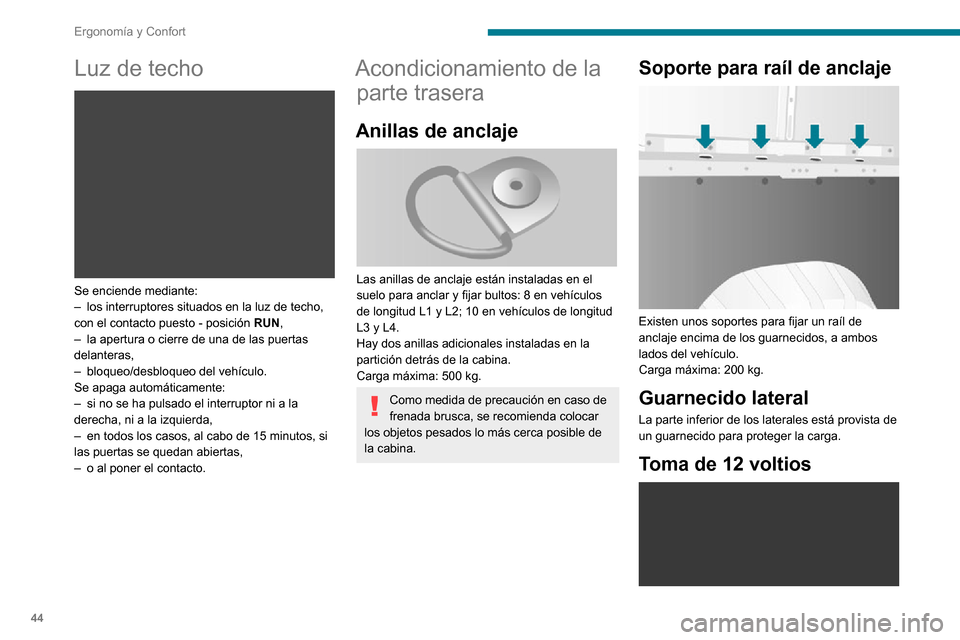 Ergonomía y Confort

Luz de techo

Se enciende mediante:
– los interruptores situados en la luz de techo, con el contacto puesto - posición RUN,
– la apertura o cierre de una de las puertas delanteras,
– bloqueo/desbloqueo del vehículo.
Se apaga automáticamente:
– si no se ha pulsado el interruptor ni a la derecha, ni a la izquierda,
– en todos los casos, al cabo de 15 minutos, si las puertas se quedan abiertas,
– o al poner el contacto.

Acondicionamiento de la parte trasera

Anillas de anclaje

Las anillas de anclaje están instaladas en el suelo para anclar y fijar bultos: 8 en vehículos de longitud L1 y L2; 10 en vehículos de longitud L3 y L4.
Hay dos anillas adicionales instaladas en la partición detrás de la cabina.
Carga máxima: 500 kg.

Como medida de precaución en caso de frenada brusca, se recomienda colocar los objetos pesados lo más cerca posible de la cabina.

Soporte para raíl de anclaje

Existen unos soportes para fijar un raíl de anclaje encima de los guarnecidos, a ambos lados del vehículo.
Carga máxima: 200 kg.

Guarnecido lateral

La parte inferior de los laterales está provista de un guarnecido para proteger la carga.

Toma de 12 voltios

44

carmanualsonline.info