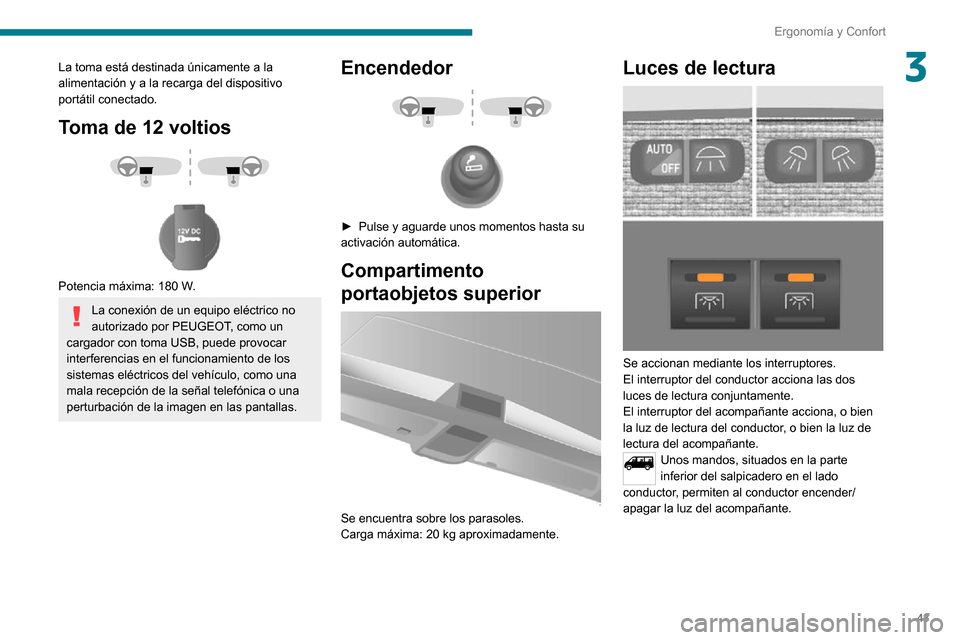 Ergonomía y Confort

3

La toma está destinada únicamente a la alimentación y a la recarga del dispositivo portátil conectado.

Toma de 12 voltios

12V DC

Potencia máxima: 180 W.

La conexión de un equipo eléctrico no autorizado por PEUGEOT, como un cargador con toma USB, puede provocar interferencias en el funcionamiento de los sistemas eléctricos del vehículo, como una mala recepción de la señal telefónica o una perturbación de la imagen en las pantallas.

Encendedor

► Pulse y aguarde unos momentos hasta su activación automática.

Compartimento portaobjetos superior

Se encuentra sobre los parasoles.
Carga máxima: 20 kg aproximadamente.

Luces de lectura

AUTO OFF

Se accionan mediante los interruptores.
El interruptor del conductor acciona las dos luces de lectura conjuntamente.
El interruptor del acompañante acciona, o bien la luz de lectura del conductor, o bien la luz de lectura del acompañante.
Unos mandos, situados en la parte inferior del salpicadero en el lado conductor, permiten al conductor encender/apagar la luz del acompañante.

47

carmanualsonline.info