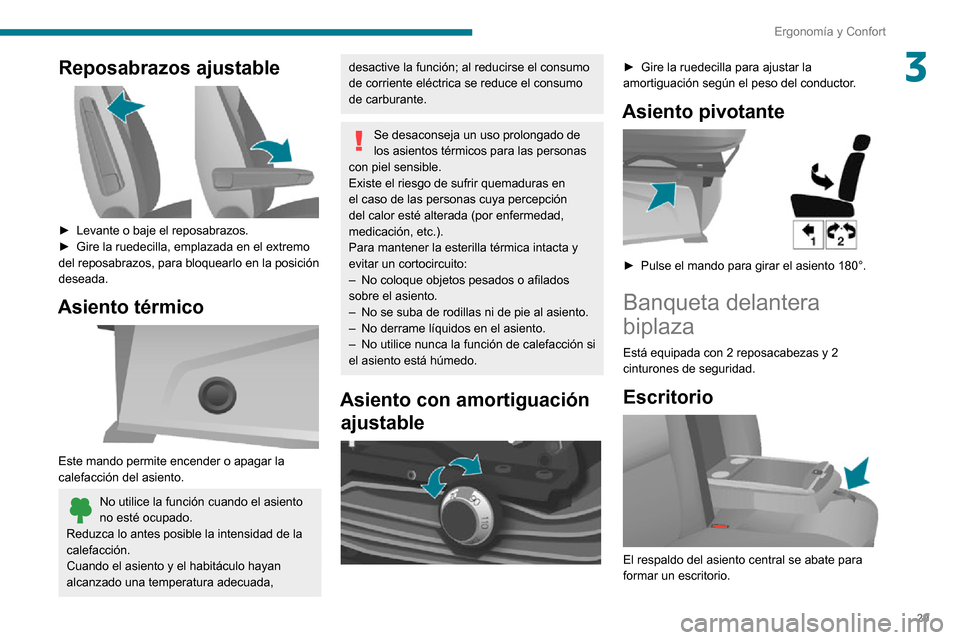 Ergonomía y Confort

3

Reposabrazos ajustable

► Levante o baje el reposabrazos.
► Gire la ruedecilla, emplazada en el extremo del reposabrazos, para bloquearlo en la posición deseada.

Asiento térmico

Este mando permite encender o apagar la calefacción del asiento.

No utilice la función cuando el asiento no esté ocupado.
Reduzca lo antes posible la intensidad de la calefacción.
Cuando el asiento y el habitáculo hayan alcanzado una temperatura adecuada, desactive la función; al reducirse el consumo de corriente eléctrica se reduce el consumo de carburante.

Se desaconseja un uso prolongado de los asientos térmicos para las personas con piel sensible.
Existe el riesgo de sufrir quemaduras en el caso de las personas cuya percepción del calor esté alterada (por enfermedad, medicación, etc.).
Para mantener la esterilla térmica intacta y evitar un cortocircuito:
– No coloque objetos pesados o afilados sobre el asiento.
– No se suba de rodillas ni de pie al asiento.
– No derrame líquidos en el asiento.
– No utilice nunca la función de calefacción si el asiento está húmedo.

Asiento con amortiguación ajustable

110

► Gire la ruedecilla para ajustar la amortiguación según el peso del conductor.

Asiento pivotante

1 2

► Pulse el mando para girar el asiento 180°.

Banqueta delantera biplaza

Está equipada con 2 reposacabezas y 2 cinturones de seguridad.

Escritorio

El respaldo del asiento central se abate para formar un escritorio.

29

carmanualsonline.info