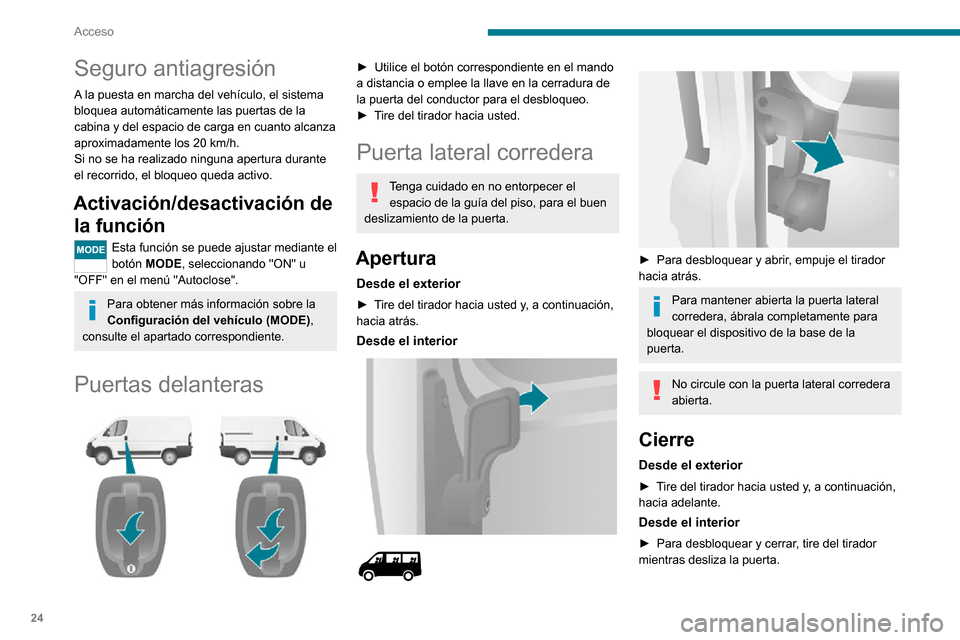 Acceso

Seguro antiagresión

A la puesta en marcha del vehículo, el sistema bloquea automáticamente las puertas de la cabina y del espacio de carga en cuanto alcanza aproximadamente los 20 km/h.
Si no se ha realizado ninguna apertura durante el recorrido, el bloqueo queda activo.

Activación/desactivación de la función

MODE Esta función se puede ajustar mediante el botón **MODE**, seleccionando "ON" u "OFF" en el menú "Autoclose".

Para obtener más información sobre la **Configuración del vehículo (MODE)**, consulte el apartado correspondiente.

Puertas delanteras

► Utilice el botón correspondiente en el mando a distancia o emplee la llave en la cerradura de la puerta del conductor para el desbloqueo.
► Tire del tirador hacia usted.

Puerta lateral corredera

Tenga cuidado en no entorpecer el espacio de la guía del piso, para el buen deslizamiento de la puerta.

Apertura

Desde el exterior

► Tire del tirador hacia usted y, a continuación, hacia atrás.

Desde el interior

► Para desbloquear y abrir, empuje el tirador hacia atrás.

Para mantener abierta la puerta lateral corredera, ábrala completamente para bloquear el dispositivo de la base de la puerta.

No circule con la puerta lateral corredera abierta.

Cierre

Desde el exterior

► Tire del tirador hacia usted y, a continuación, hacia adelante.

Desde el interior

► Para desbloquear y cerrar, tire del tirador mientras desliza la puerta.

24

carmanualsonline.info