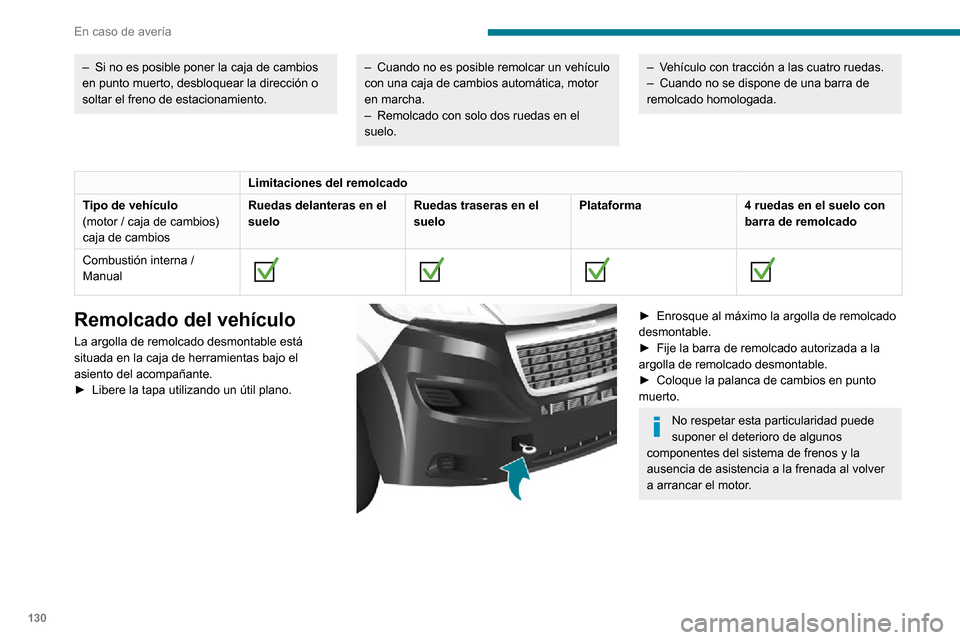 En caso de avería

– Si no es posible poner la caja de cambios en punto muerto, desbloquear la dirección o soltar el freno de estacionamiento.

– Cuando no es posible remolcar un vehículo con una caja de cambios automática, motor en marcha.
– Remolcado con solo dos ruedas en el suelo.

– Vehículo con tracción a las cuatro ruedas.
– Cuando no se dispone de una barra de remolcado homologada.

| | Limitaciones del remolcado | | | |
|---|---|---|---|---|
| **Tipo de vehículo** (motor / caja de cambios) caja de cambios | **Ruedas delanteras en el suelo** | **Ruedas traseras en el suelo** | **Plataforma** | **4 ruedas en el suelo con barra de remolcado** |
| Combustión interna / Manual | ☑ | ☑ | ☑ | ☑ |

Remolcado del vehículo
La argolla de remolcado desmontable está situada en la caja de herramientas bajo el asiento del acompañante.
► Libere la tapa utilizando un útil plano.

► Enrosque al máximo la argolla de remolcado desmontable.
► Fije la barra de remolcado autorizada a la argolla de remolcado desmontable.
► Coloque la palanca de cambios en punto muerto.

No respetar esta particularidad puede suponer el deterioro de algunos componentes del sistema de frenos y la ausencia de asistencia a la frenada al volver a arrancar el motor.

130

carmanualsonline.info