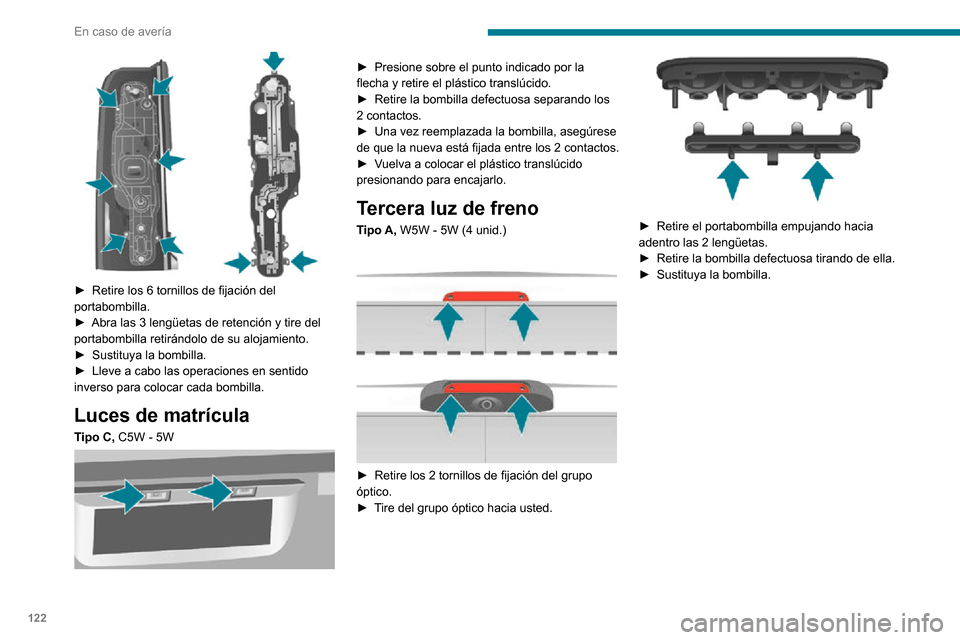 En caso de avería

► Retire los 6 tornillos de fijación del portabombilla.
► Abra las 3 lengüetas de retención y tire del portabombilla retirándolo de su alojamiento.
► Sustituya la bombilla.
► Lleve a cabo las operaciones en sentido inverso para colocar cada bombilla.

Luces de matrícula

Tipo C, C5W - 5W

► Presione sobre el punto indicado por la flecha y retire el plástico translúcido.
► Retire la bombilla defectuosa separando los 2 contactos.
► Una vez reemplazada la bombilla, asegúrese de que la nueva está fijada entre los 2 contactos.
► Vuelva a colocar el plástico translúcido presionando para encajarlo.

Tercera luz de freno

Tipo A, W5W - 5W (4 unid.)

► Retire los 2 tornillos de fijación del grupo óptico.
► Tire del grupo óptico hacia usted.

► Retire el portabombilla empujando hacia adentro las 2 lengüetas.
► Retire la bombilla defectuosa tirando de ella.
► Sustituya la bombilla.

122

carmanualsonline.info