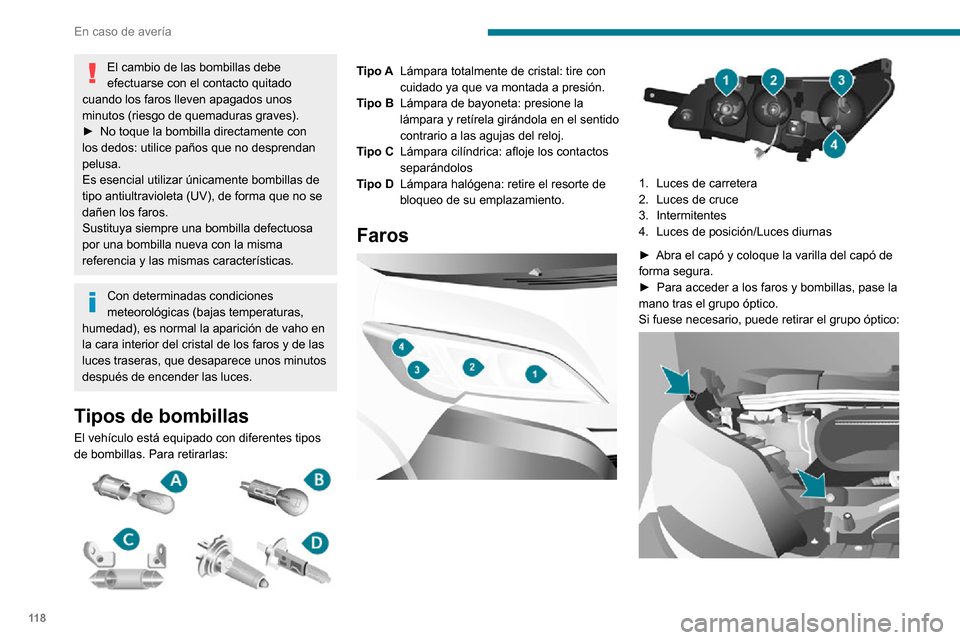 En caso de avería

El cambio de las bombillas debe efectuarse con el contacto quitado cuando los faros lleven apagados unos minutos (riesgo de quemaduras graves).
► No toque la bombilla directamente con los dedos: utilice paños que no desprendan pelusa.
Es esencial utilizar únicamente bombillas de tipo antiultravioleta (UV), de forma que no se dañen los faros.
Sustituya siempre una bombilla defectuosa por una bombilla nueva con la misma referencia y las mismas características.

Con determinadas condiciones meteorológicas (bajas temperaturas, humedad), es normal la aparición de vaho en la cara interior del cristal de los faros y de las luces traseras, que desaparece unos minutos después de encender las luces.

Tipos de bombillas
El vehículo está equipado con diferentes tipos de bombillas. Para retirarlas:

A B C D

Tipo A Lámpara totalmente de cristal: tire con cuidado ya que va montada a presión.
Tipo B Lámpara de bayoneta: presione la lámpara y retírela girándola en el sentido contrario a las agujas del reloj.
Tipo C Lámpara cilíndrica: afloje los contactos separándolos
Tipo D Lámpara halógena: retire el resorte de bloqueo de su emplazamiento.

Faros

4 3 2 1

1 2 3 4

1. Luces de carretera
2. Luces de cruce
3. Intermitentes
4. Luces de posición/Luces diurnas

► Abra el capó y coloque la varilla del capó de forma segura.
► Para acceder a los faros y bombillas, pase la mano tras el grupo óptico.
Si fuese necesario, puede retirar el grupo óptico:

118

carmanualsonline.info