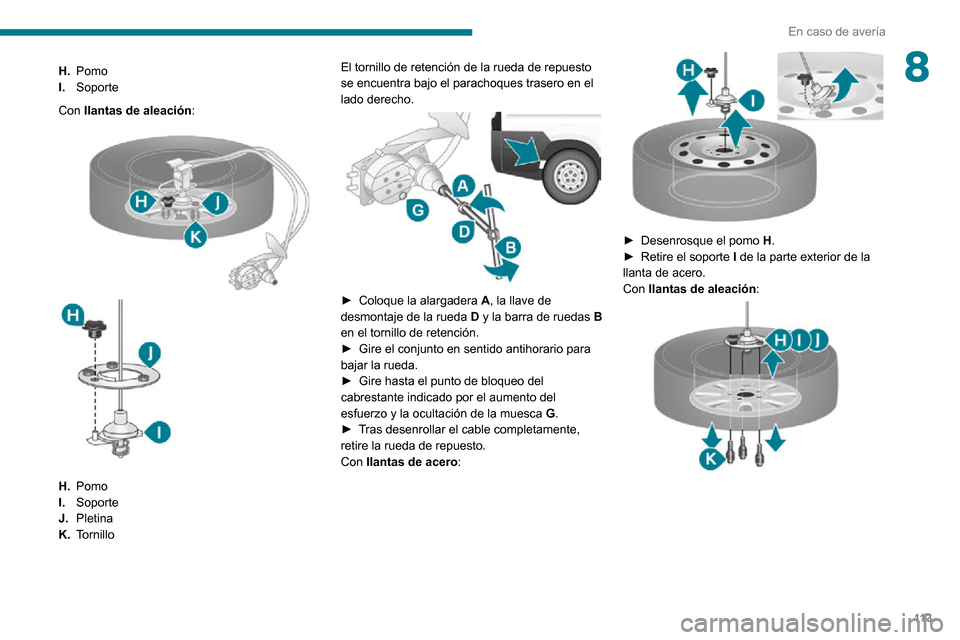 En caso de avería

8

H. Pomo
I. Soporte

Con llantas de aleación:

H
J
K

H
J
I

H. Pomo
I. Soporte
J. Pletina
K. Tornillo

El tornillo de retención de la rueda de repuesto se encuentra bajo el parachoques trasero en el lado derecho.

A
G
D
B

► Coloque la alargadera A, la llave de desmontaje de la rueda D y la barra de ruedas B en el tornillo de retención.
► Gire el conjunto en sentido antihorario para bajar la rueda.
► Gire hasta el punto de bloqueo del cabrestante indicado por el aumento del esfuerzo y la ocultación de la muesca G.
► Tras desenrollar el cable completamente, retire la rueda de repuesto.
Con llantas de acero:

H
I

► Desenrosque el pomo H.
► Retire el soporte I de la parte exterior de la llanta de acero.
Con llantas de aleación:

H I J
K

113

carmanualsonline.info