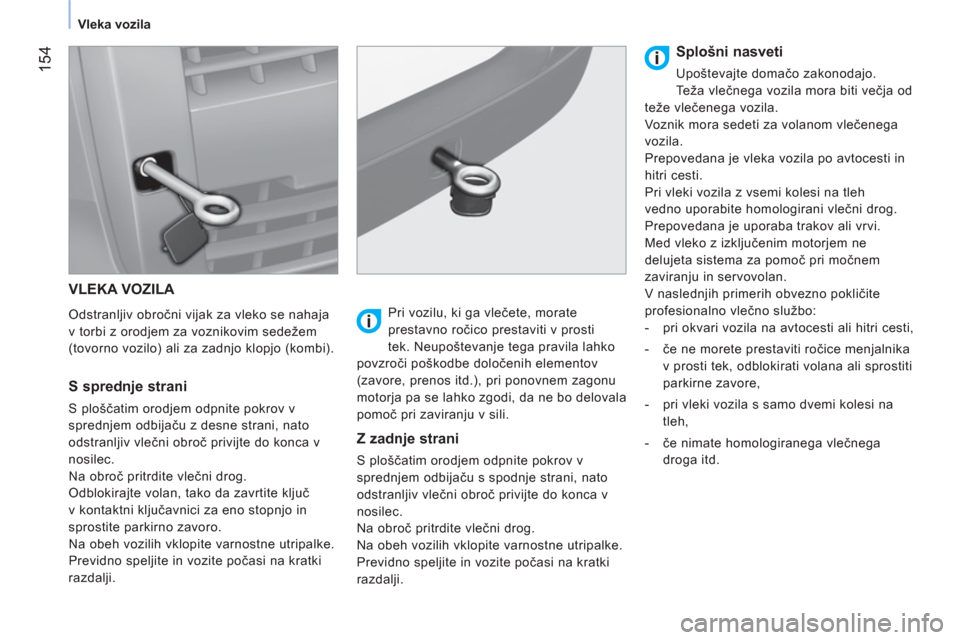 Vleka vozila

154

VLEKA VOZILA

Odstranljiv obročni vijak za vleko se nahaja v torbi z orodjem za voznikovim sedežem (tovorno vozilo) ali za zadnjo klopjo (kombi).

S sprednje strani

S ploščatim orodjem odpnite pokrov v sprednjem odbijaču z desne strani, nato odstranljiv vlečni obroč privijte do konca v nosilec.
Na obroč pritrdite vlečni drog.
Odblokirajte volan, tako da zavrtite ključ v kontaktni ključavnici za eno stopnjo in sprostite parkirno zavoro.
Na obeh vozilih vklopite varnostne utripalke.
Previdno speljite in vozite počasi na kratki razdalji.

Pri vozilu, ki ga vlečete, morate prestavno ročico prestaviti v prosti tek. Neupoštevanje tega pravila lahko povzroči poškodbe določenih elementov (zavore, prenos itd.), pri ponovnem zagonu motorja pa se lahko zgodi, da ne bo delovala pomoč pri zaviranju v sili.

Z zadnje strani

S ploščatim orodjem odpnite pokrov v sprednjem odbijaču s spodnje strani, nato odstranljiv vlečni obroč privijte do konca v nosilec.
Na obroč pritrdite vlečni drog.
Na obeh vozilih vklopite varnostne utripalke.
Previdno speljite in vozite počasi na kratki razdalji.

Splošni nasveti

Upoštevajte domačo zakonodajo.
Teža vlečnega vozila mora biti večja od teže vlečenega vozila.
Voznik mora sedeti za volanom vlečenega vozila.
Prepovedana je vleka vozila po avtocesti in hitri cesti.
Pri vleki vozila z vsemi kolesi na tleh vedno uporabite homologirani vlečni drog.
Prepovedana je uporaba trakov ali vrvi.
Med vleko z izključenim motorjem ne delujeta sistema za pomoč pri močnem zaviranju in servovolan.
V naslednjih primerih obvezno pokličite profesionalno vlečno službo:
- pri okvari vozila na avtocesti ali hitri cesti,
- če ne morete prestaviti ročice menjalnika v prosti tek, odblokirati volana ali sprostiti parkirne zavore,
- pri vleki vozila s samo dvemi kolesi na tleh,
- če nimate homologiranega vlečnega droga itd.

carmanualsonline.info