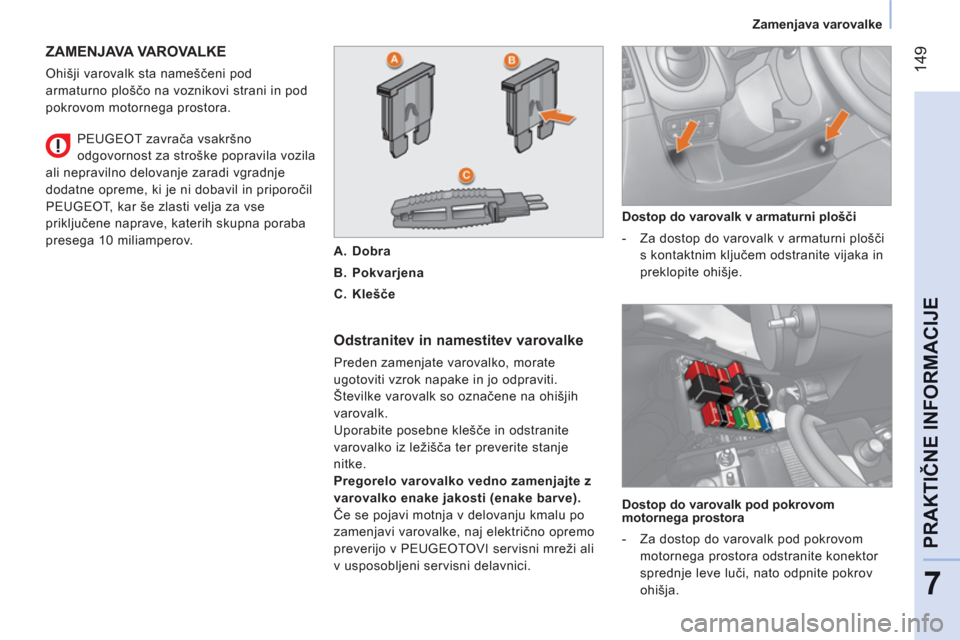 Zamenjava varovalke

149

ZAMENJAVA VAROVALKE

Ohišji varovalk sta nameščeni pod armaturno ploščo na voznikovi strani in pod pokrovom motornega prostora.

PEUGEOT zavrača vsakršno odgovornost za stroške popravila vozila ali nepravilno delovanje zaradi vgradnje dodatne opreme, ki je ni dobavil in priporočil PEUGEOT, kar še zlasti velja za vse priključene naprave, katerih skupna poraba presega 10 miliamperov.

A

B

C

A. Dobra

B. Pokvarjena

C. Klešče

Odstranitev in namestitev varovalke

Preden zamenjate varovalko, morate ugotoviti vzrok napake in jo odpraviti.
Številke varovalk so označene na ohišjih varovalk.
Uporabite posebne klešče in odstranite varovalko iz ležišča ter preverite stanje nitke.
Pregorelo varovalko vedno zamenjajte z varovalko enake jakosti (enake barve).
Če se pojavi motnja v delovanju kmalu po zamenjavi varovalke, naj električno opremo preverijo v PEUGEOTOVI servisni mreži ali v usposobljeni servisni delavnici.

Dostop do varovalk v armaturni plošči

- Za dostop do varovalk v armaturni plošči s kontaktnim ključem odstranite vijaka in preklopite ohišje.

Dostop do varovalk pod pokrovom motornega prostora

- Za dostop do varovalk pod pokrovom motornega prostora odstranite konektor sprednje leve luči, nato odpnite pokrov ohišja.

PRAKTIČNE INFORMACIJE

7

carmanualsonline.info