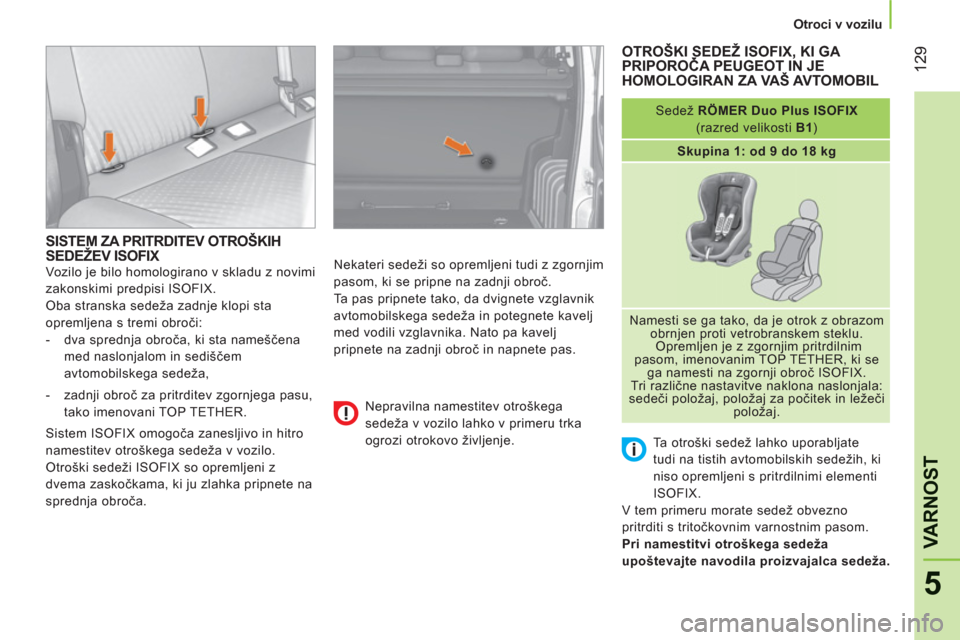 Otroci v vozilu

129

SISTEM ZA PRITRDITEV OTROŠKIH SEDEŽEV ISOFIX

Vozilo je bilo homologirano v skladu z novimi zakonskimi predpisi ISOFIX.
Oba stranska sedeža zadnje klopi sta opremljena s tremi obroči:
- dva sprednja obroča, ki sta nameščena med naslonjalom in sediščem avtomobilskega sedeža,
- zadnji obroč za pritrditev zgornjega pasu, tako imenovani TOP TETHER.

Sistem ISOFIX omogoča zanesljivo in hitro namestitev otroškega sedeža v vozilo.
Otroški sedeži ISOFIX so opremljeni z dvema zaskočkama, ki ju zlahka pripnete na sprednja obroča.

Nekateri sedeži so opremljeni tudi z zgornjim pasom, ki se pripne na zadnji obroč.
Ta pas pripnete tako, da dvignete vzglavnik avtomobilskega sedeža in potegnete kavelj med vodili vzglavnika. Nato pa kavelj pripnete na zadnji obroč in napnete pas.

Nepravilna namestitev otroškega sedeža v vozilo lahko v primeru trka ogrozi otrokovo življenje.

OTROŠKI SEDEŽ ISOFIX, KI GA PRIPOROČA PEUGEOT IN JE HOMOLOGIRAN ZA VAŠ AVTOMOBIL

Sedež RÖMER Duo Plus ISOFIX
(razred velikosti B1)

Skupina 1: od 9 do 18 kg

Namesti se ga tako, da je otrok z obrazom obrnjen proti vetrobranskem steklu.
Opremljen je z zgornjim pritrdilnim pasom, imenovanim TOP TETHER, ki se ga namesti na zgornji obroč ISOFIX.
Tri različne nastavitve naklona naslonjala: sedeči položaj, položaj za počitek in ležeči položaj.

Ta otroški sedež lahko uporabljate tudi na tistih avtomobilskih sedežih, ki niso opremljeni s pritrdilnimi elementi ISOFIX.

V tem primeru morate sedež obvezno pritrditi s tritočkovnim varnostnim pasom.
Pri namestitvi otroškega sedeža upoštevajte navodila proizvajalca sedeža.

VARNOST

5

carmanualsonline.info