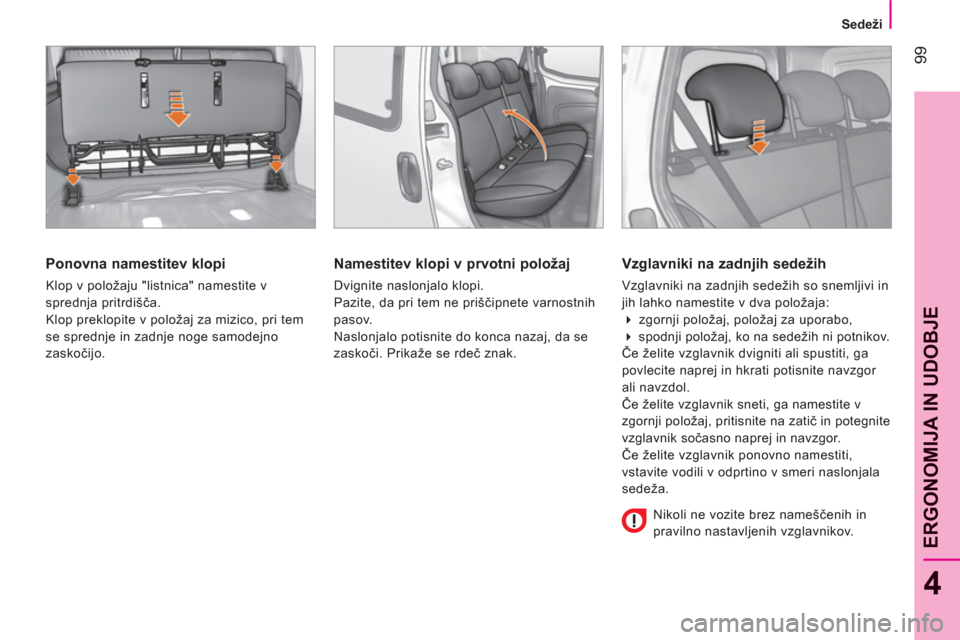 Sedeži

99

Ponovna namestitev klopi

Klop v položaju "listnica" namestite v sprednja pritrdišča.
Klop preklopite v položaj za mizico, pri tem se sprednje in zadnje noge samodejno zaskočijo.

Namestitev klopi v prvotni položaj

Dvignite naslonjalo klopi.
Pazite, da pri tem ne priščipnete varnostnih pasov.
Naslonjalo potisnite do konca nazaj, da se zaskoči. Prikaže se rdeč znak.

Vzglavniki na zadnjih sedežih

Vzglavniki na zadnjih sedežih so snemljivi in jih lahko namestite v dva položaja:
zgornji položaj, položaj za uporabo,
spodnji položaj, ko na sedežih ni potnikov.
Če želite vzglavnik dvigniti ali spustiti, ga povlecite naprej in hkrati potisnite navzgor ali navzdol.
Če želite vzglavnik sneti, ga namestite v zgornji položaj, pritisnite na zatič in potegnite vzglavnik sočasno naprej in navzgor.
Če želite vzglavnik ponovno namestiti, vstavite vodili v odprtino v smeri naslonjala sedeža.

Nikoli ne vozite brez nameščenih in pravilno nastavljenih vzglavnikov.

ERGONOMIJA IN UDOBJE

4

carmanualsonline.info