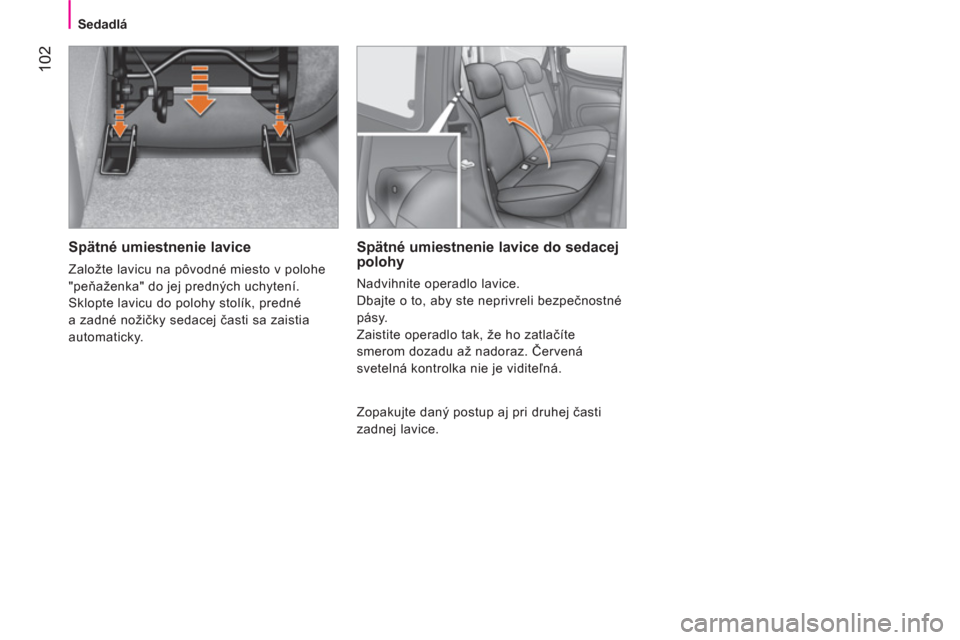 Sedadlá

102

Spätné umiestnenie lavice

Založte lavicu na pôvodné miesto v polohe "peňaženka" do jej predných uchytení.
Sklopte lavicu do polohy stolík, predné a zadné nožičky sedacej časti sa zaistia automaticky.

Spätné umiestnenie lavice do sedacej polohy

Nadvihnite operadlo lavice.
Dbajte o to, aby ste neprivreli bezpečnostné pásy.
Zaistite operadlo tak, že ho zatlačíte smerom dozadu až nadoraz. Červená svetelná kontrolka nie je viditeľná.

Zopakujte daný postup aj pri druhej časti zadnej lavice.

carmanualsonline.info