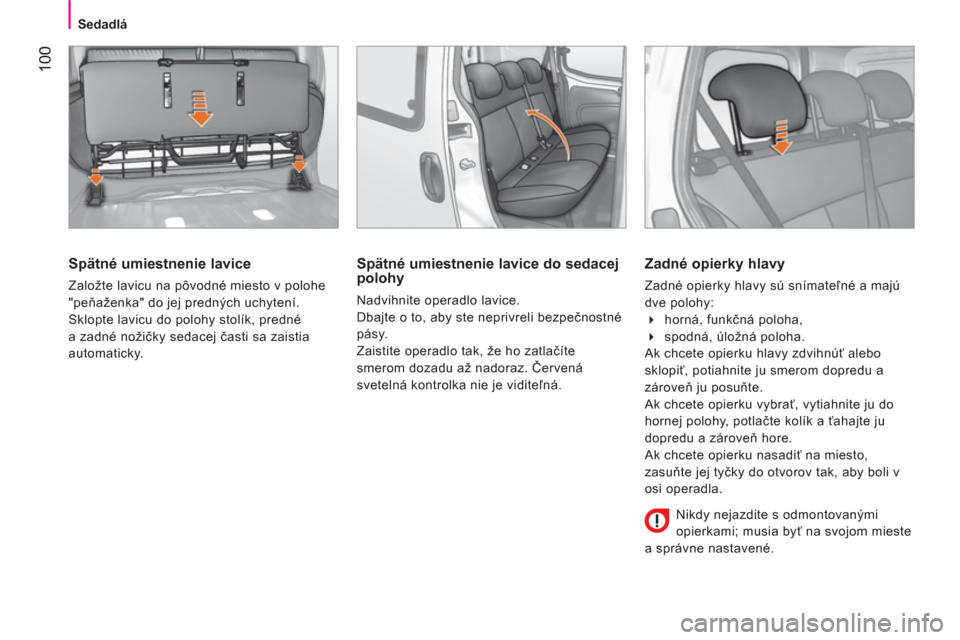 Sedadlá

100

Spätné umiestnenie lavice

Založte lavicu na pôvodné miesto v polohe "peňaženka" do jej predných uchytení.
Sklopte lavicu do polohy stolík, predné a zadné nožičky sedacej časti sa zaistia automaticky.

Spätné umiestnenie lavice do sedacej polohy

Nadvihnite operadlo lavice.
Dbajte o to, aby ste neprivreli bezpečnostné pásy.
Zaistite operadlo tak, že ho zatlačíte smerom dozadu až nadoraz. Červená svetelná kontrolka nie je viditeľná.

Zadné opierky hlavy

Zadné opierky hlavy sú snímateľné a majú dve polohy:
horná, funkčná poloha,
spodná, úložná poloha.
Ak chcete opierku hlavy zdvihnúť alebo sklopiť, potiahnite ju smerom dopredu a zároveň ju posuňte.
Ak chcete opierku vybrať, vytiahnite ju do hornej polohy, potlačte kolík a ťahajte ju dopredu a zároveň hore.
Ak chcete opierku nasadiť na miesto, zasuňte jej tyčky do otvorov tak, aby boli v osi operadla.

Nikdy nejazdite s odmontovanými opierkami; musia byť na svojom mieste a správne nastavené.

carmanualsonline.info