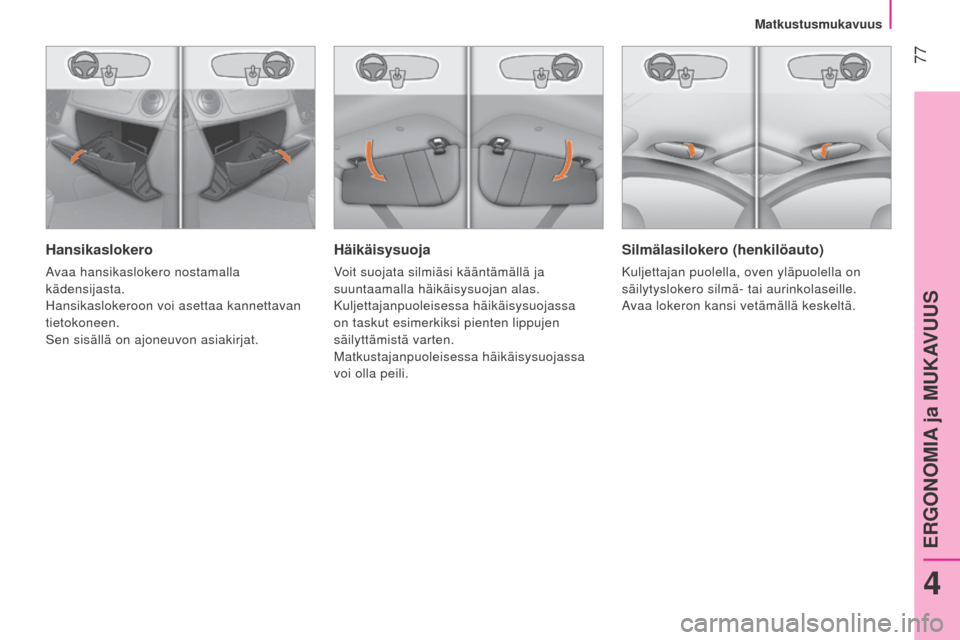 Matkustusmukavuus

77

Hansikaslokero

Avaa hansikaslokero nostamalla kädensijasta.
Hansikaslokeroon voi asettaa kannettavan tietokoneen.
Sen sisällä on ajoneuvon asiakirjat.

Häikäisysuoja

Voit suojata silmiäsi kääntämällä ja suuntaamalla häikäisysuojan alas.
Kuljettajanpuoleisessa häikäisysuojassa on taskut esimerkiksi pienten lippujen säilyttämistä varten.
Matkustajanpuoleisessa häikäisysuojassa voi olla peili.

Silmälasilokero (henkilöauto)

Kuljettajan puolella, oven yläpuolella on säilytyslokero silmä- tai aurinkolaseille.
Avaa lokeron kansi vetämällä keskeltä.

ERGONOMIA ja MUKAVUUS

4

carmanualsonline.info